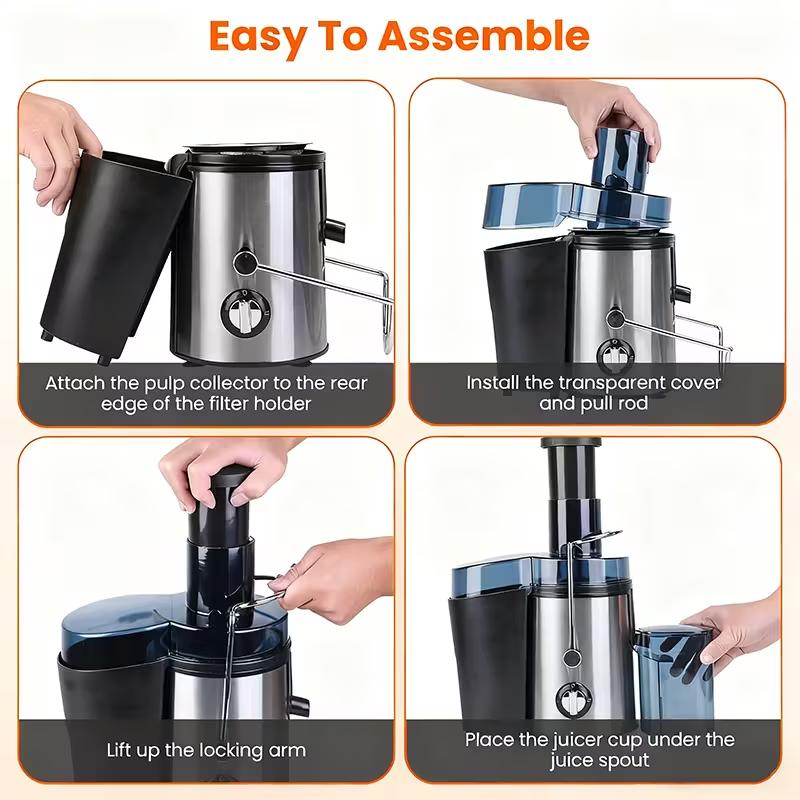 Easy To Assemble

Attach the pulp collector to the rear edge of the filter holder

Install the transparent cover and pull rod

Lift up the locking arm

Place the juicer cup under the juice spout