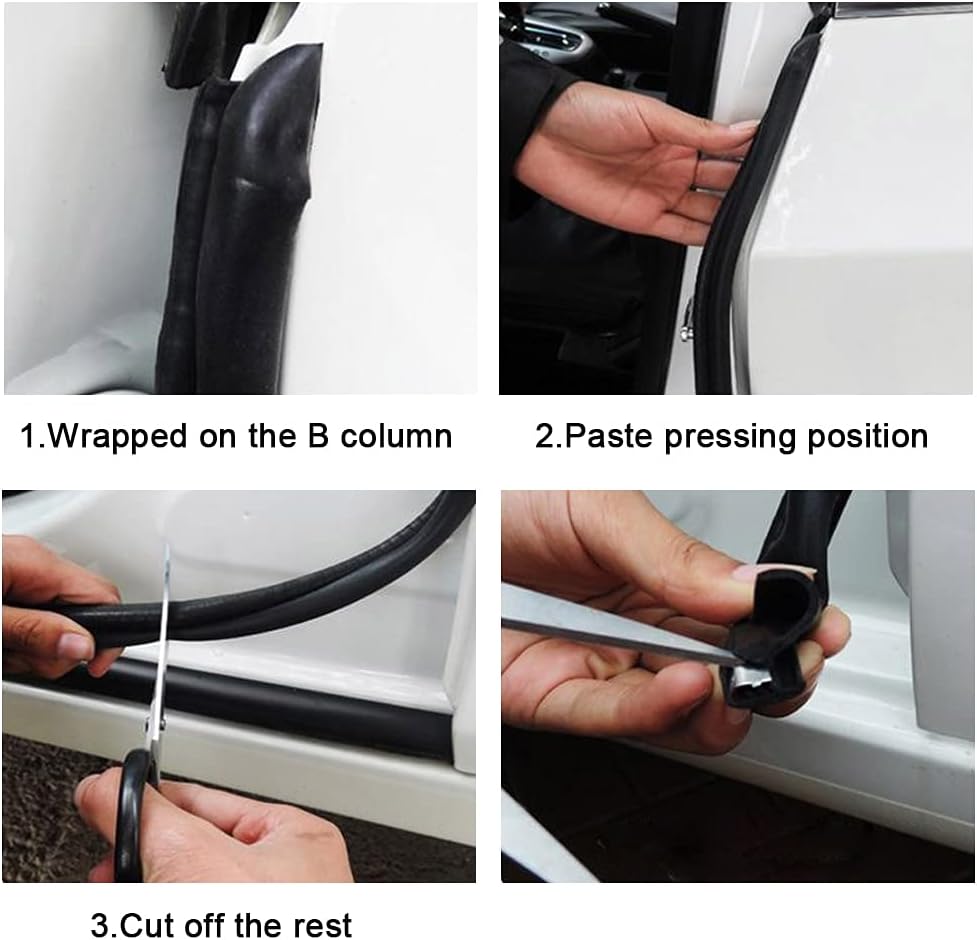 1.Wrapped on the B column

2.Paste pressing position

3.Cut off the rest