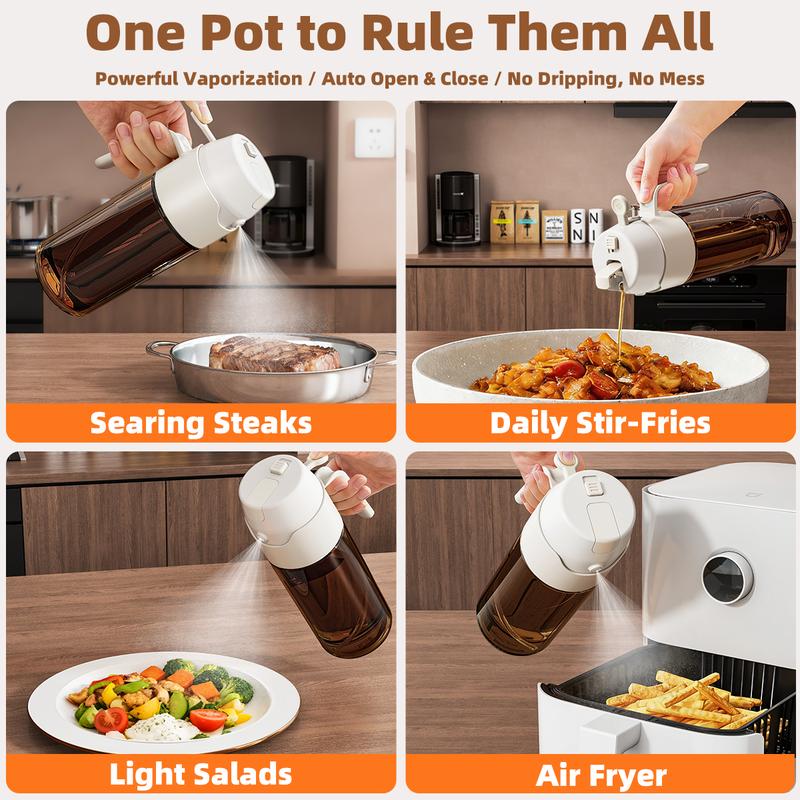 One Pot to Rule Them All

Powerful Vaporization / Auto Open & Close / No Dripping, No Mess

Searing Steaks

Daily Stir-Fries

Light Salads

Air Fryer