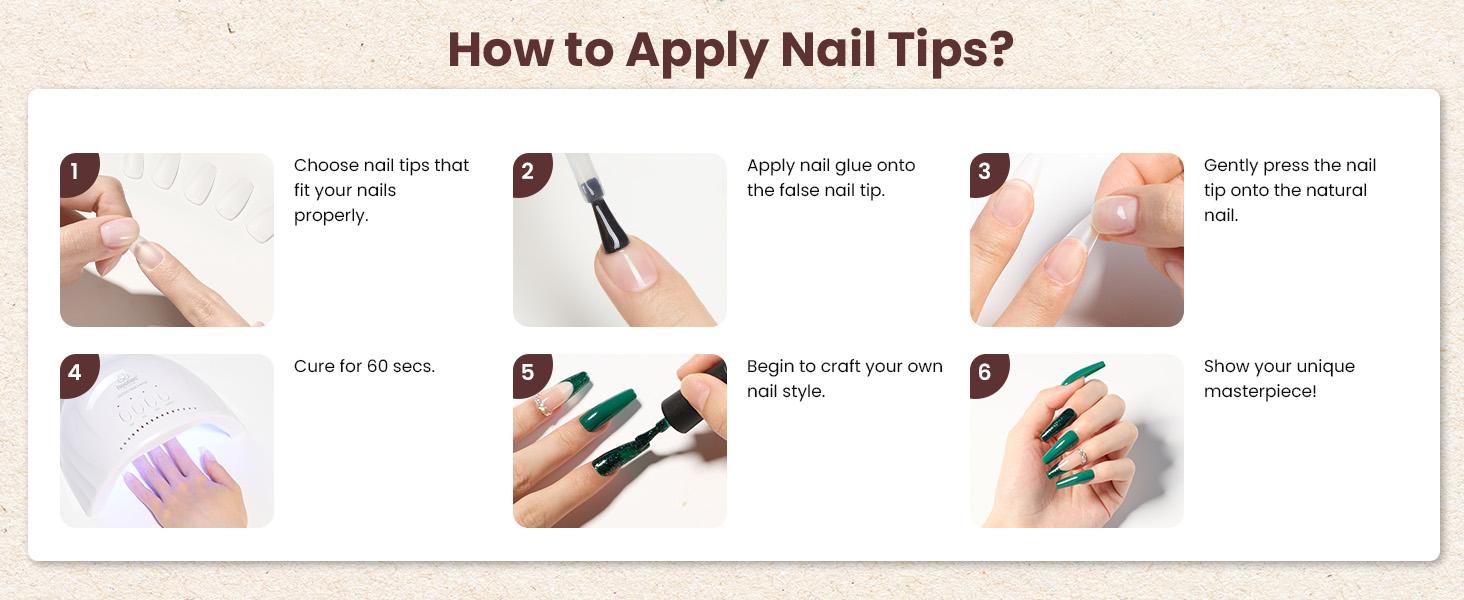 How to Apply Nail Tips?

1

Choose nail tips that fit your nails properly.

2

Apply nail glue onto the false nail tip.

3

Gently press the nail tip onto the natural nail.

4

Cure for 60 secs.

5

Begin to craft your own nail style.

6

Show your unique masterpiece!