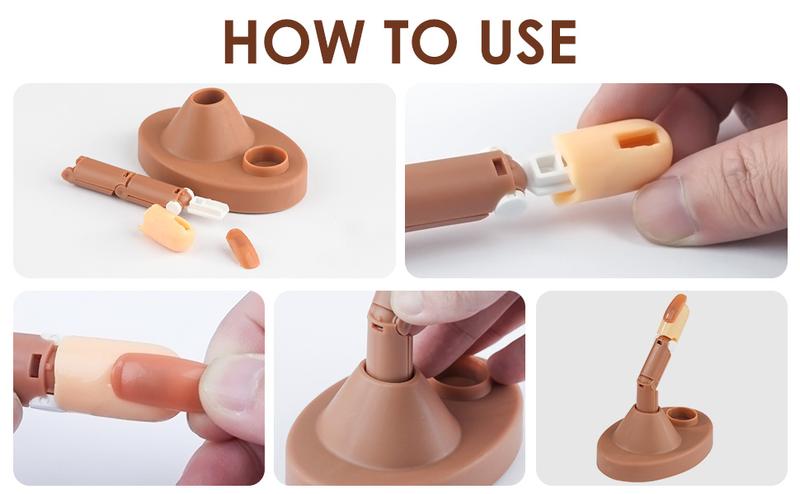 HOW TO USE