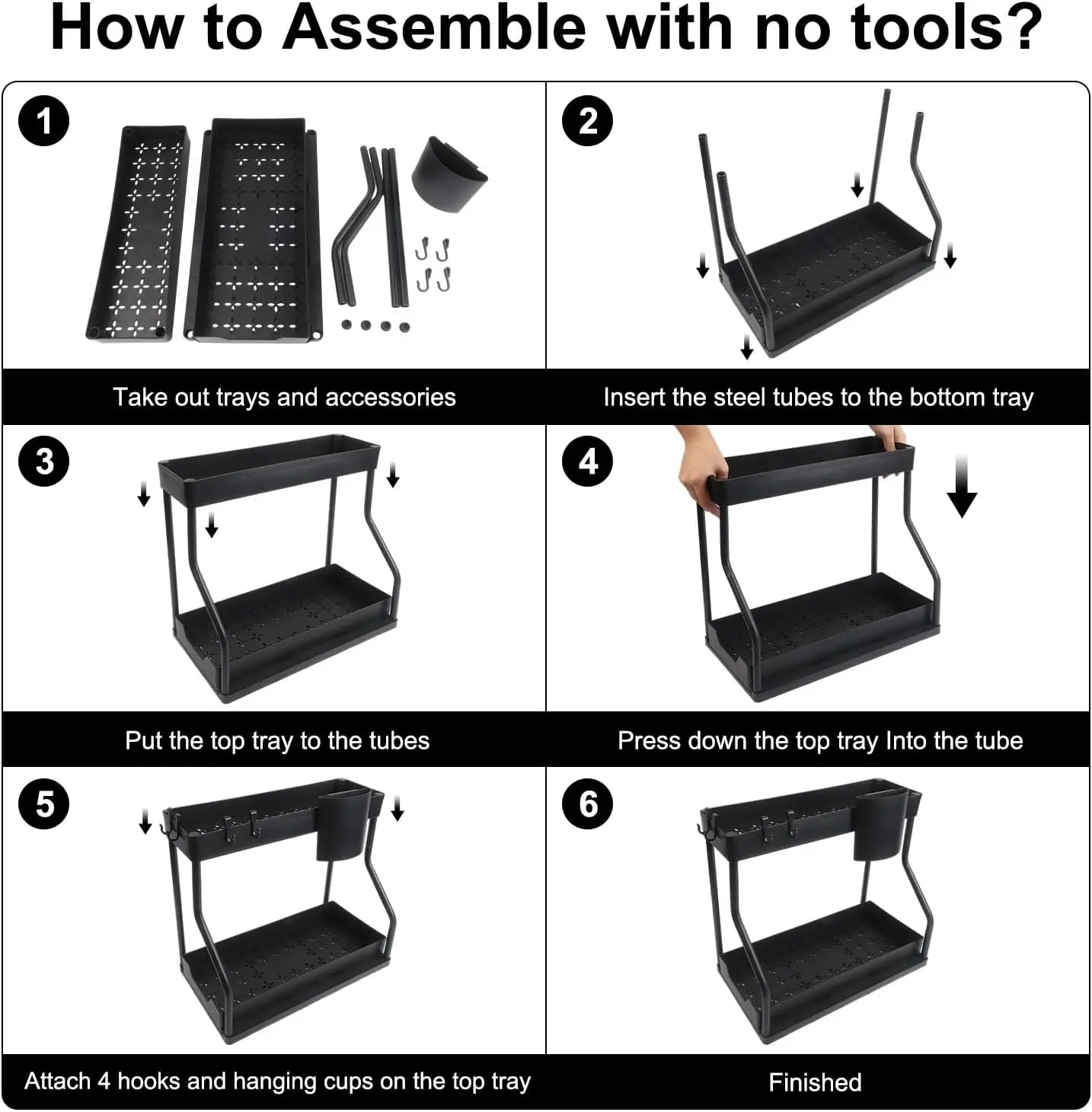 How to Assemble with no tools?

1

Take out trays and accessories

2

Insert the steel tubes to the bottom tray

3

Put the top tray to the tubes

4

Press down the top tray Into the tube

5

Attach 4 hooks and hanging cups on the top tray

6

Finished