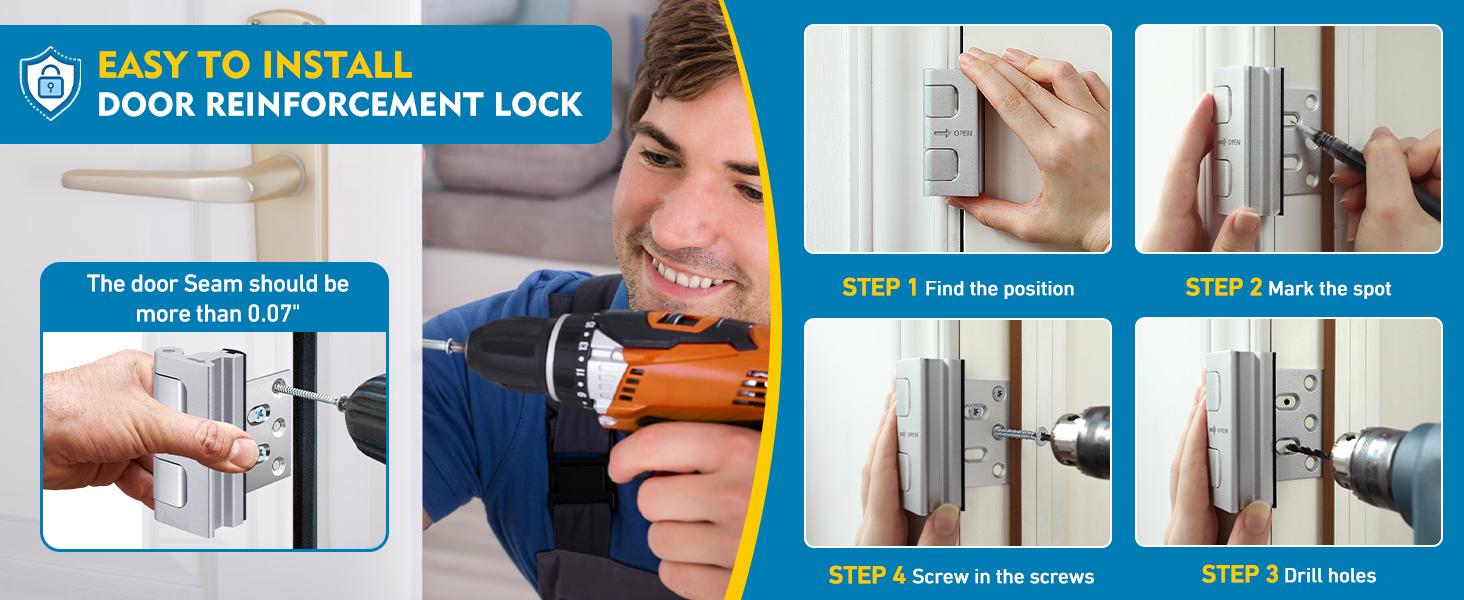 EASY TO INSTALL
DOOR REINFORCEMENT LOCK

The door Seam should be more than 0.07"

OPEN

STEP 1 Find the position

OPEN

STEP 2 Mark the spot

OPEN

STEP 4 Screw in the screws

OPEN

STEP 3 Drill holes