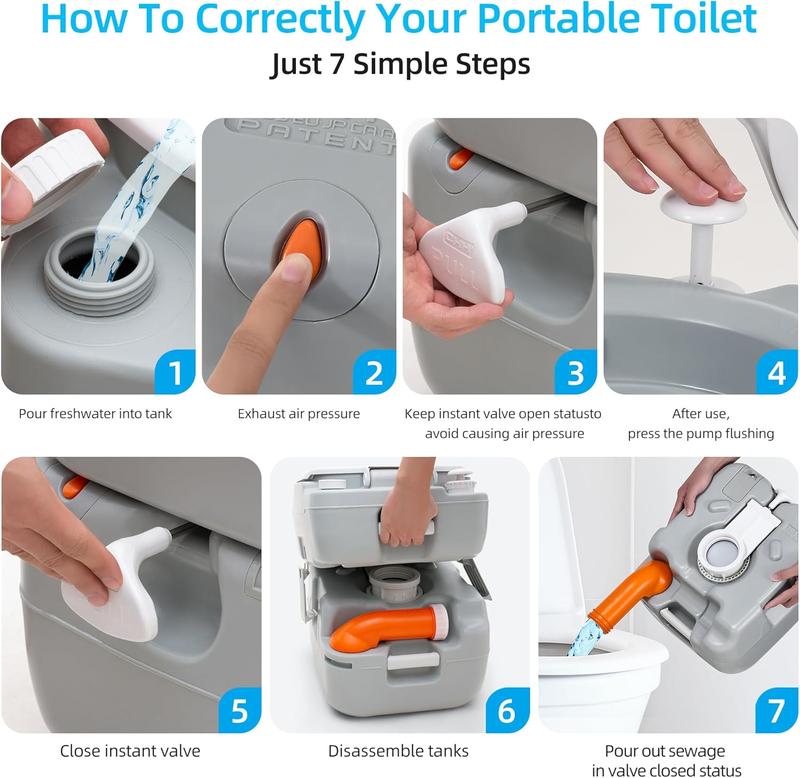 How To Correctly Your Portable Toilet
Just 7 Simple Steps

PATENT

1
Pour freshwater into tank

2
Exhaust air pressure

PULL
3
Keep instant valve open statusto avoid causing air pressure

4
After use, press the pump flushing

5
Close instant valve

6
Disassemble tanks

7
Pour out sewage in valve closed status