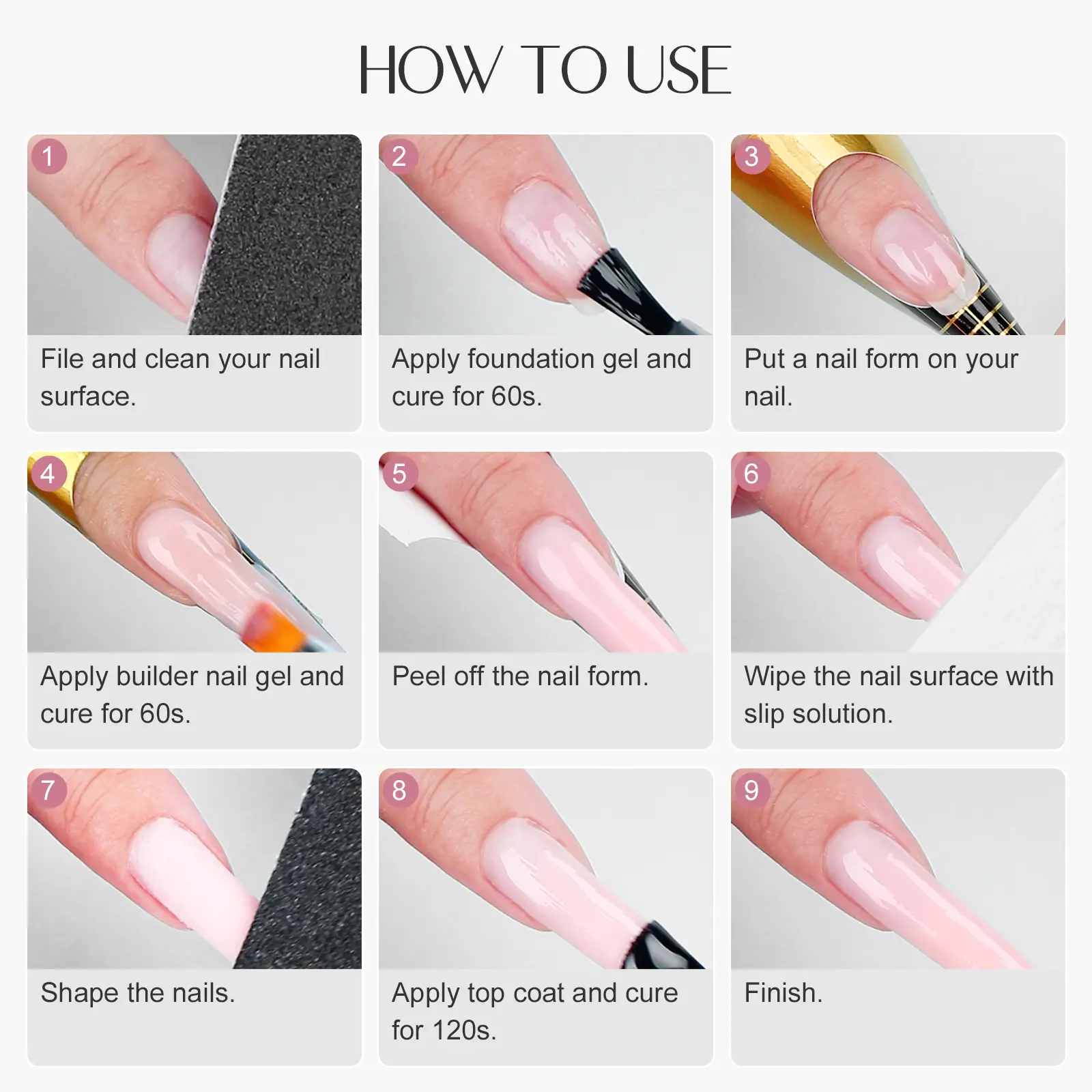 HOW TO USE

1
File and clean your nail surface.

2
Apply foundation gel and cure for 60s.

3
Put a nail form on your nail.

4
Apply builder nail gel and cure for 60s.

5
Peel off the nail form.

6
Wipe the nail surface with slip solution.

7
Shape the nails.

8
Apply top coat and cure for 120s.

9
Finish.