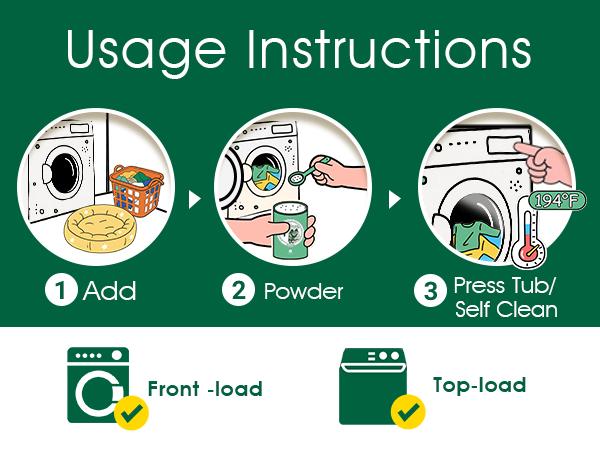 Usage Instructions

194°F

1 Add

2 Powder

3 Press Tub/ Self Clean

Front -load

Top-load