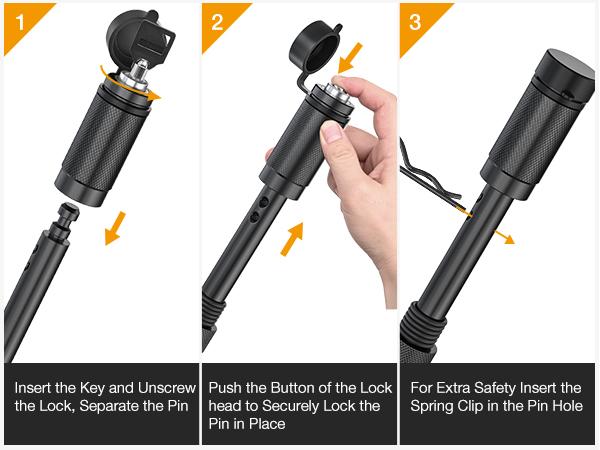 1

Insert the Key and Unscrew the Lock, Separate the Pin

2

Push the Button of the Lock head to Securely Lock the Pin in Place

3

For Extra Safety Insert the Spring Clip in the Pin Hole