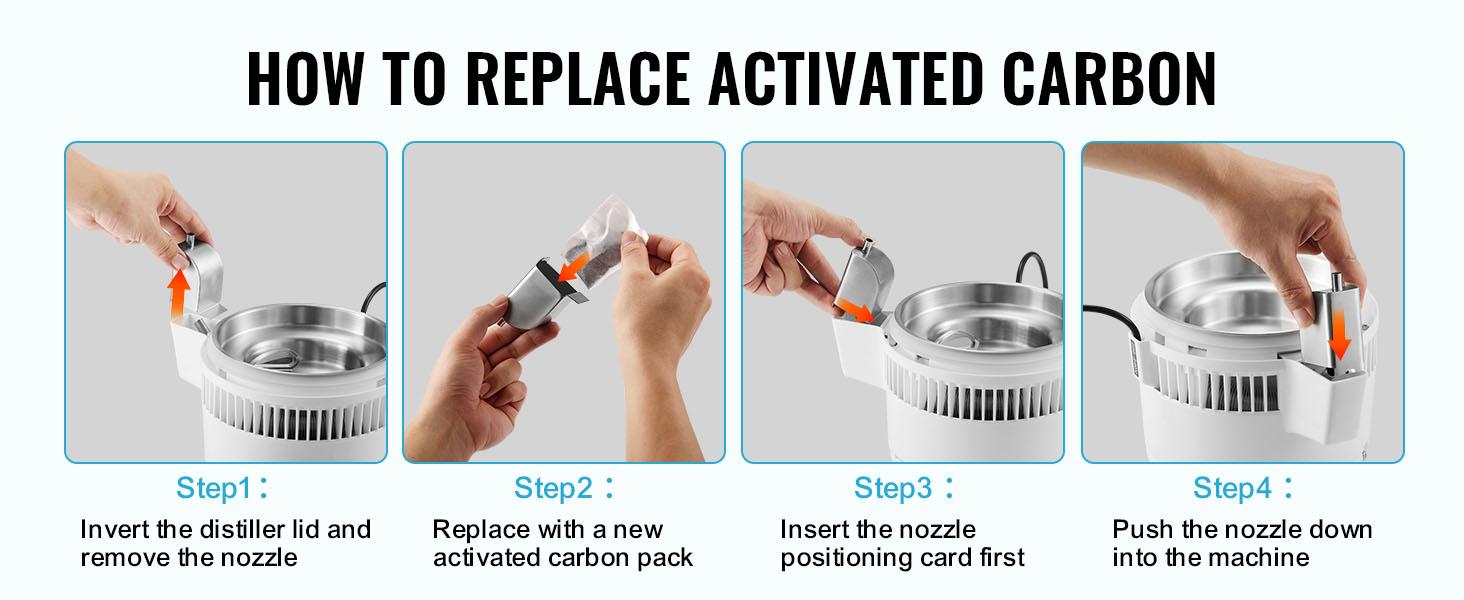 HOW TO REPLACE ACTIVATED CARBON

Step1：
Invert the distiller lid and remove the nozzle

Step2：
Replace with a new activated carbon pack

Step3：
Insert the nozzle positioning card first

Step4：
Push the nozzle down into the machine