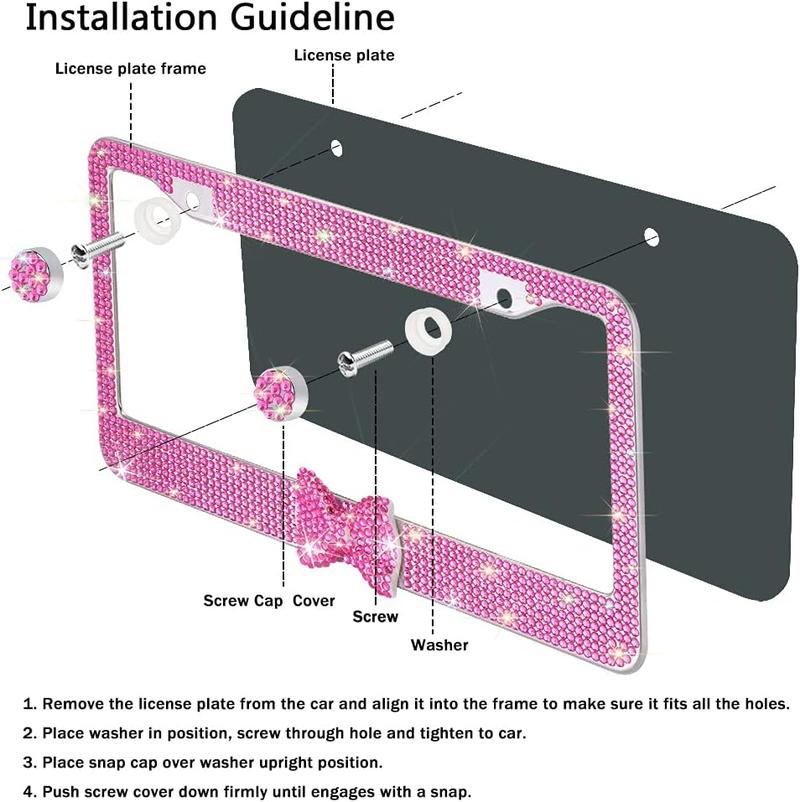 Installation Guideline

License plate frame

License plate

Screw Cap Cover

Screw

Washer

1. Remove the license plate from the car and align it into the frame to make sure it fits all the holes.

2. Place washer in position, screw through hole and tighten to car.

3. Place snap cap over washer upright position.

4. Push screw cover down firmly until engages with a snap.