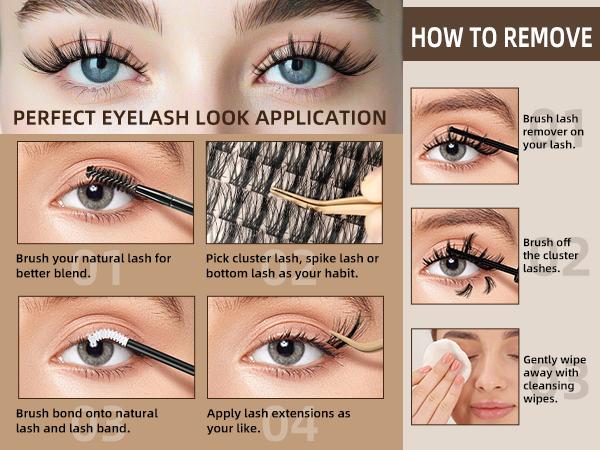 PERFECT EYELASH LOOK APPLICATION

Brush your natural lash for better blend.
01

Pick cluster lash, spike lash or bottom lash as your habit.
02

Brush bond onto natural lash and lash band.
03

Apply lash extensions as your like.
04

HOW TO REMOVE

Brush lash remover on your lash.
01

Brush off the cluster lashes.
02

Gently wipe away with cleansing wipes.
03