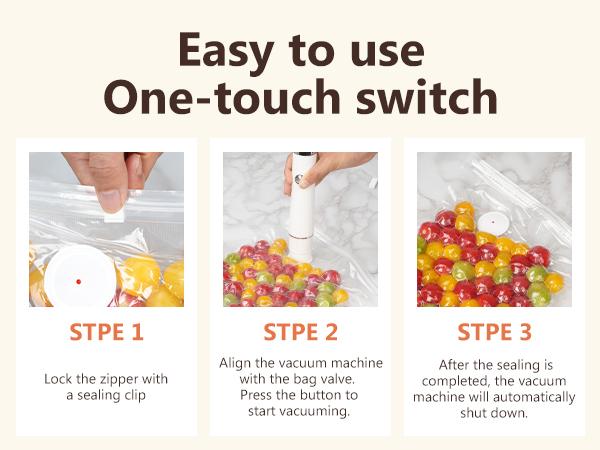 Easy to use
One-touch switch

STPE 1

Lock the zipper with a sealing clip

STPE 2

Align the vacuum machine with the bag valve. Press the button to start vacuuming.

STPE 3

After the sealing is completed, the vacuum machine will automatically shut down.