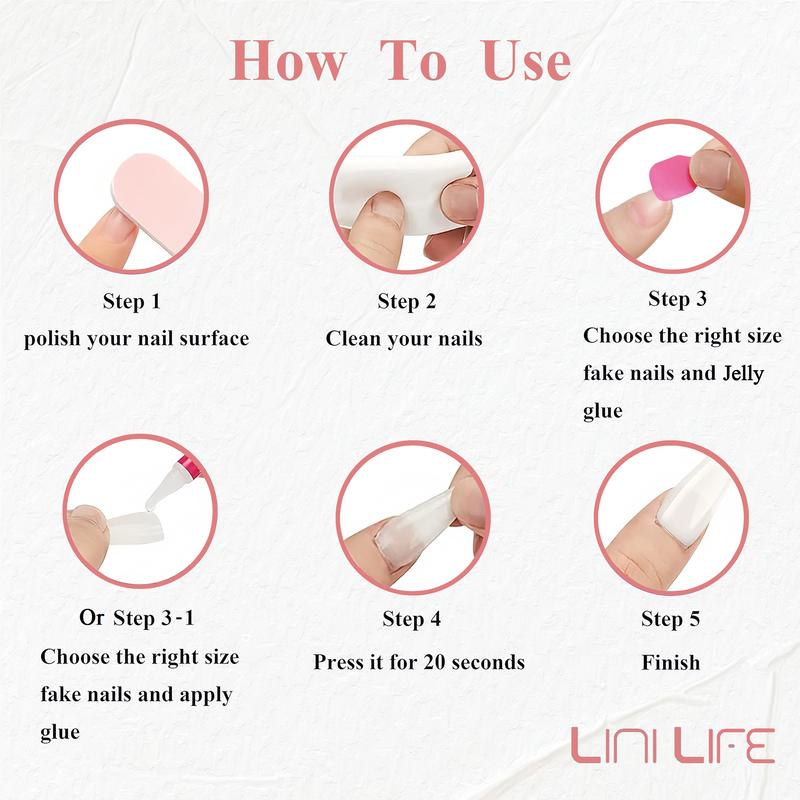 How To Use

Step 1
polish your nail surface

Step 2
Clean your nails

Step 3
Choose the right size fake nails and Jelly glue

Or Step 3-1
Choose the right size fake nails and apply glue

Step 4
Press it for 20 seconds

Step 5
Finish

LINI LIFE