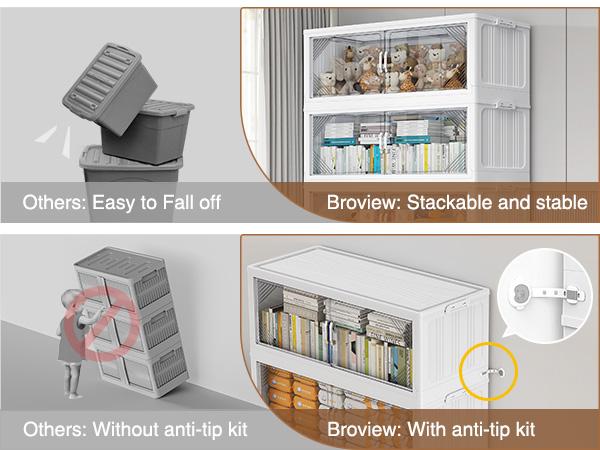 Others: Easy to Fall off

Broview: Stackable and stable

Others: Without anti-tip kit

Broview: With anti-tip kit