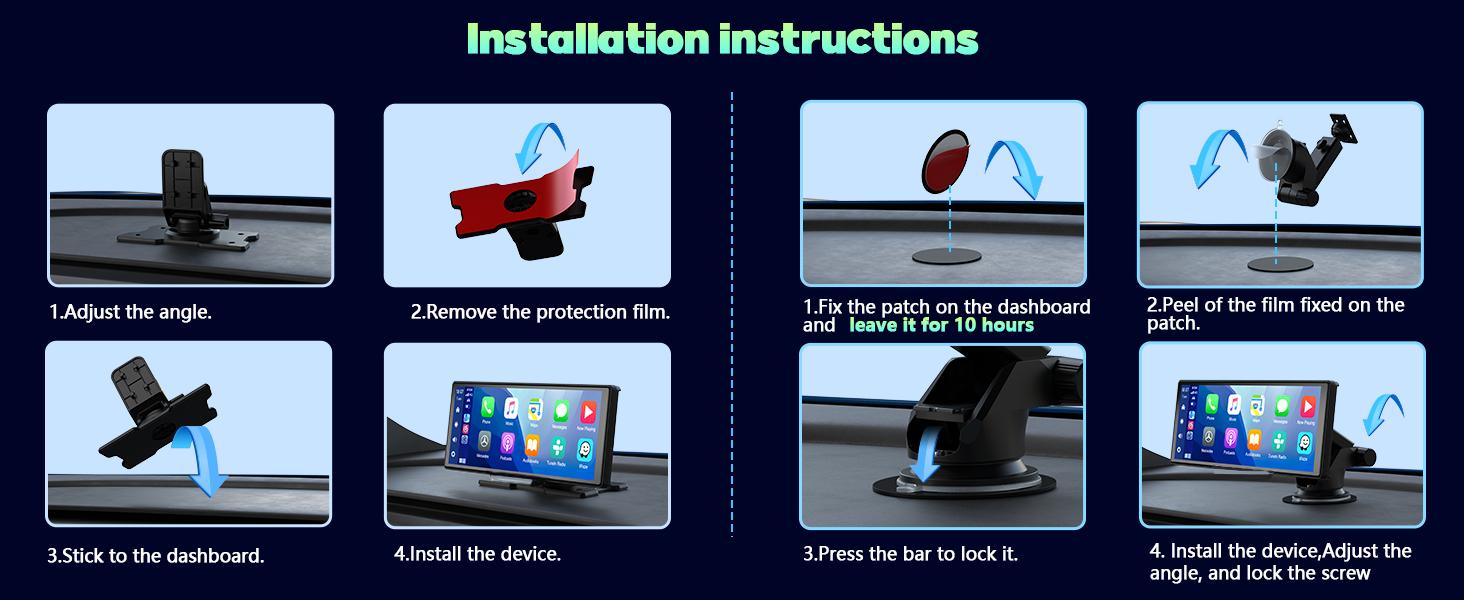 Installation instructions

1.Adjust the angle.

2.Remove the protection film.

3.Stick to the dashboard.

4.Install the device.

1.Fix the patch on the dashboard and leave it for 10 hours

2.Peel of the film fixed on the patch.

3.Press the bar to lock it.

4. Install the device,Adjust the angle, and lock the screw