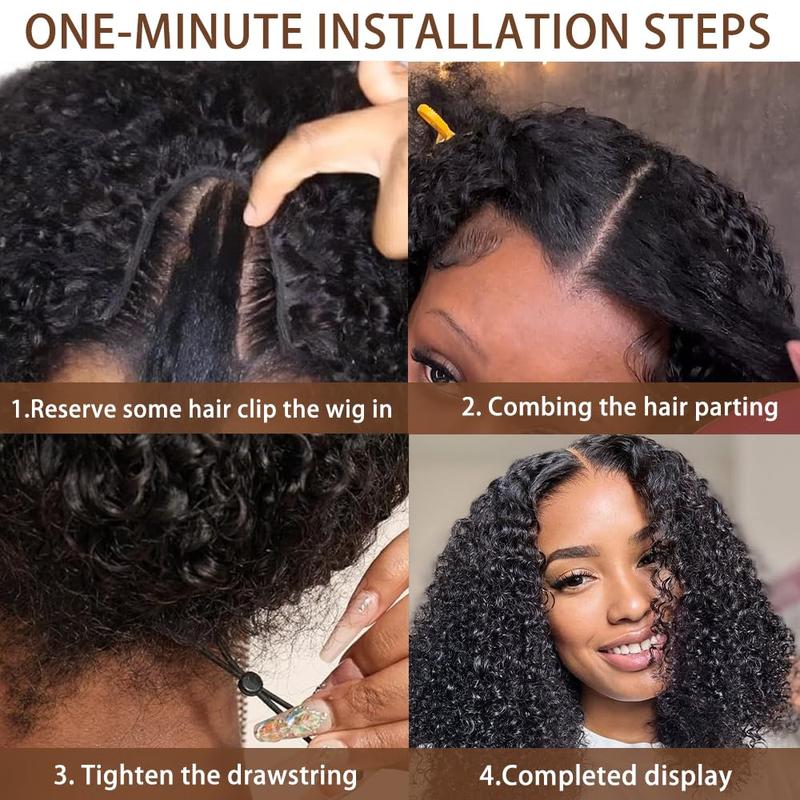 ONE-MINUTE INSTALLATION STEPS

1.Reserve some hair clip the wig in

2. Combing the hair parting

3. Tighten the drawstring

4.Completed display