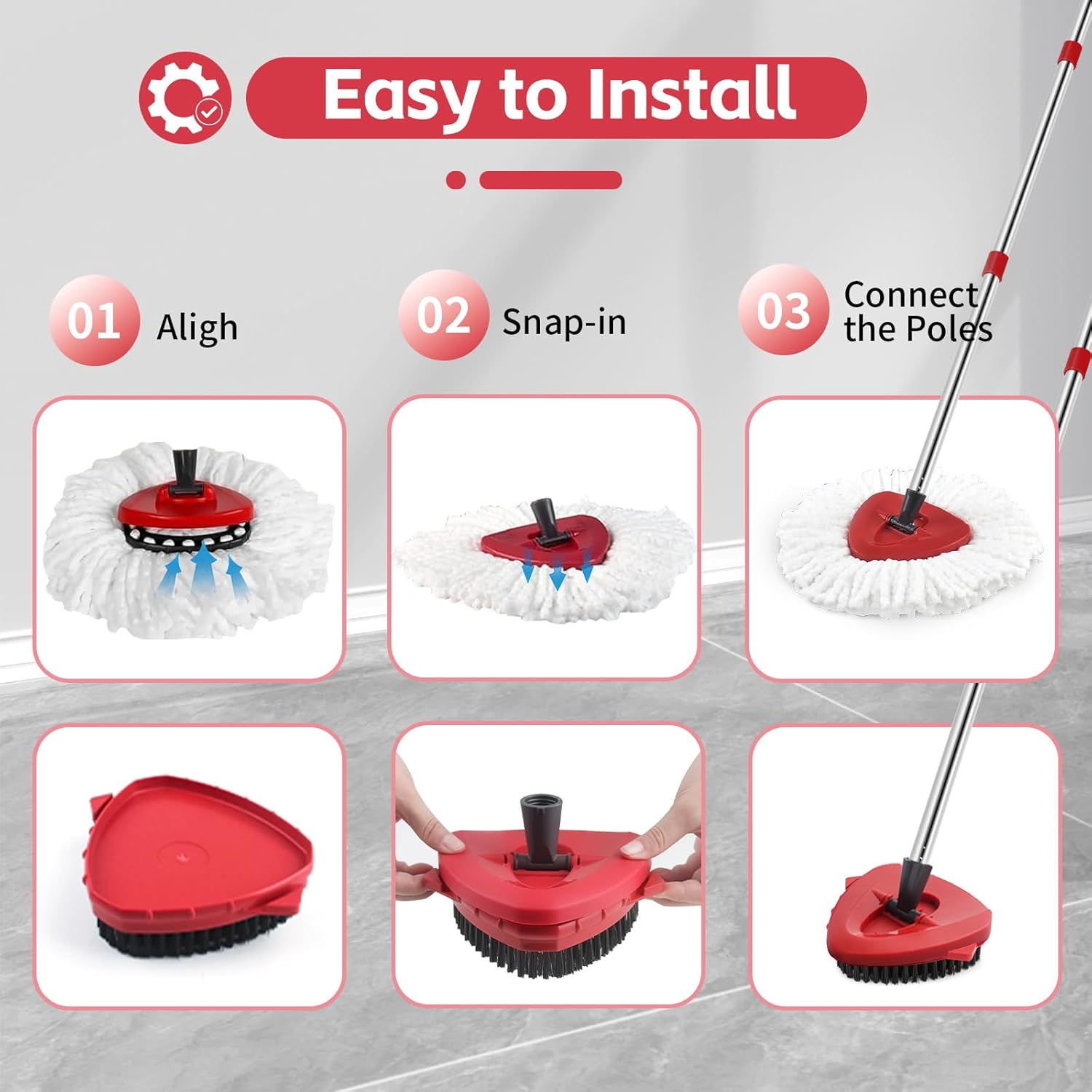 Easy to Install

01 Aligh

02 Snap-in

03 Connect the Poles