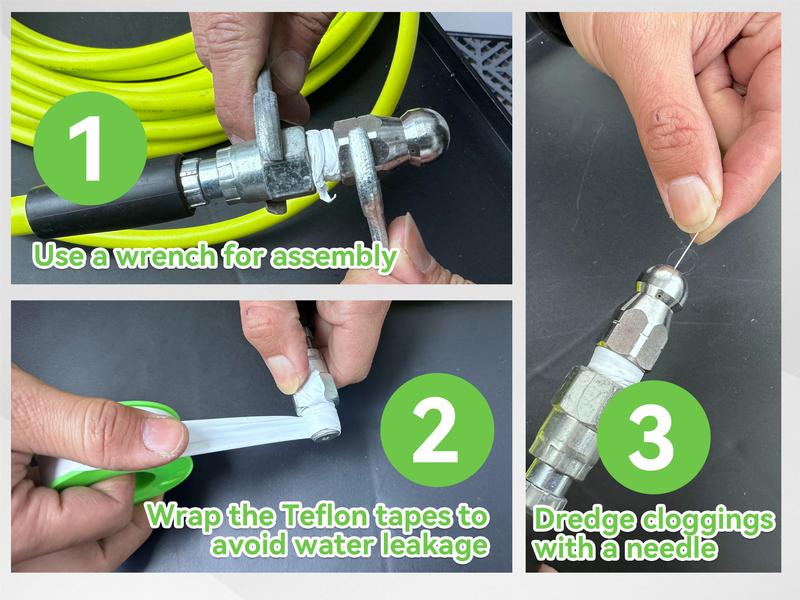 1
Use a wrench for assembly

2
Wrap the Teflon tapes to avoid water leakage

3
Dredge cloggings with a needle