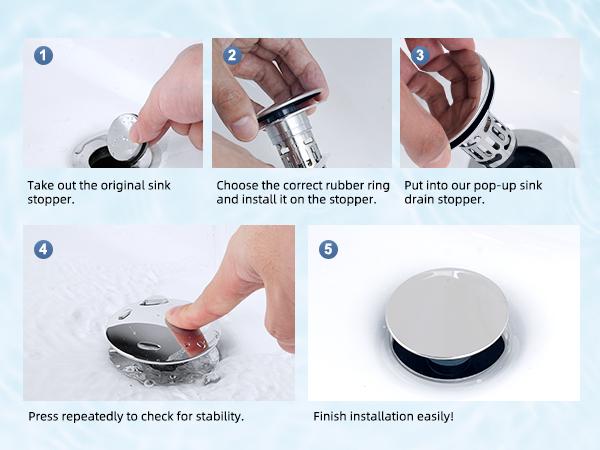 1

Take out the original sink stopper.

2

Choose the correct rubber ring and install it on the stopper.

3

Put into our pop-up sink drain stopper.

4

Press repeatedly to check for stability.

5

Finish installation easily!