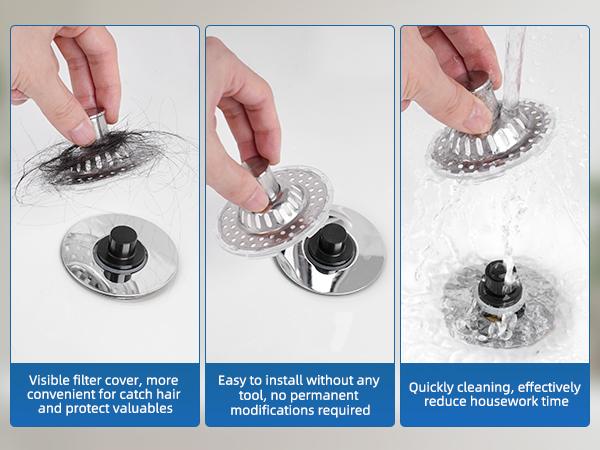 Visible filter cover, more convenient for catch hair and protect valuables

Easy to install without any tool, no permanent modifications required

Quickly cleaning, effectively reduce housework time