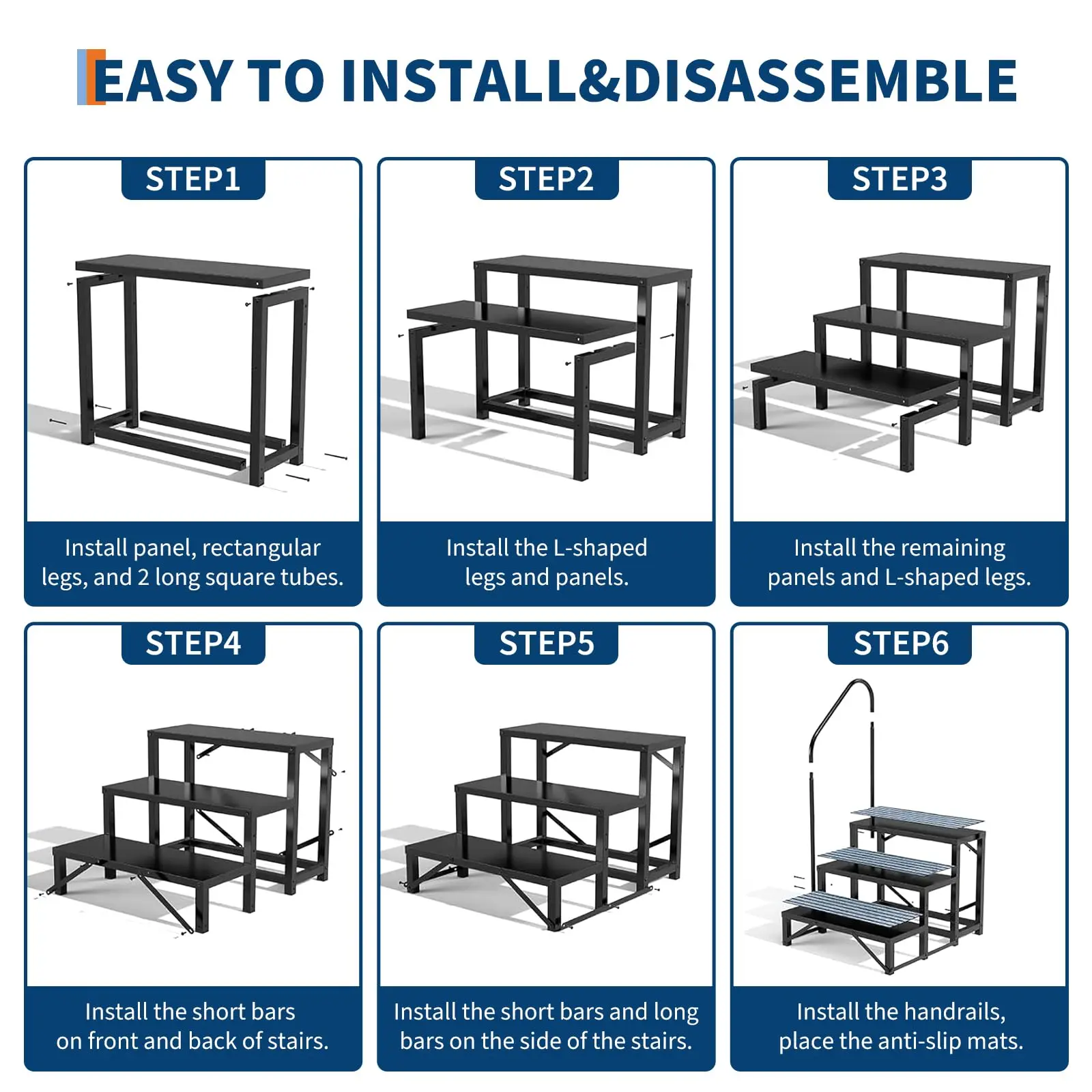 EASY TO INSTALL&DISASSEMBLE

STEP1

Install panel, rectangular legs, and 2 long square tubes.

STEP2

Install the L-shaped legs and panels.

STEP3

Install the remaining panels and L-shaped legs.

STEP4

Install the short bars on front and back of stairs.

STEP5

Install the short bars and long bars on the side of the stairs.

STEP6

Install the handrails, place the anti-slip mats.