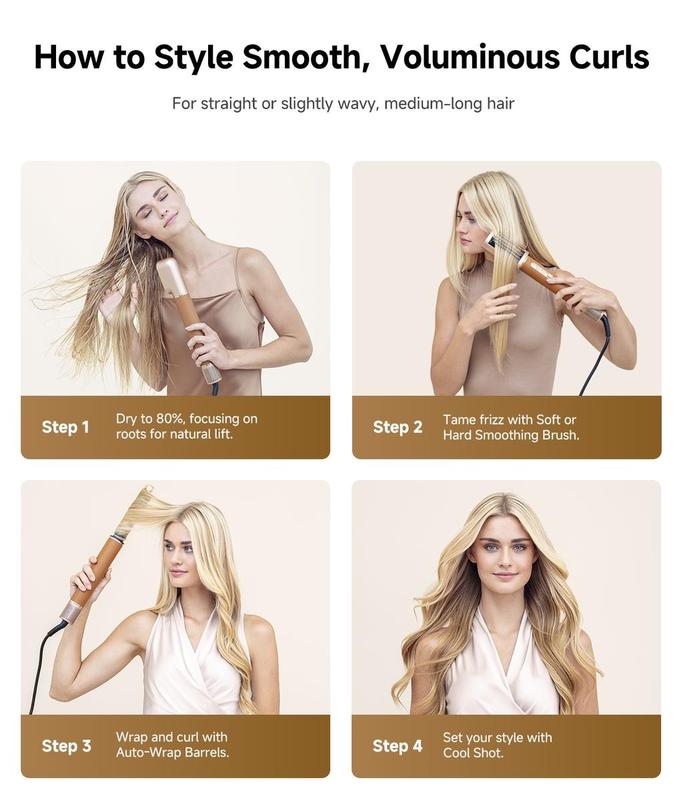 How to Style Smooth, Voluminous Curls

For straight or slightly wavy, medium-long hair

Step 1 Dry to 80%, focusing on roots for natural lift.

Step 2 Tame frizz with Soft or Hard Smoothing Brush.

Step 3 Wrap and curl with Auto-Wrap Barrels.

Step 4 Set your style with Cool Shot.