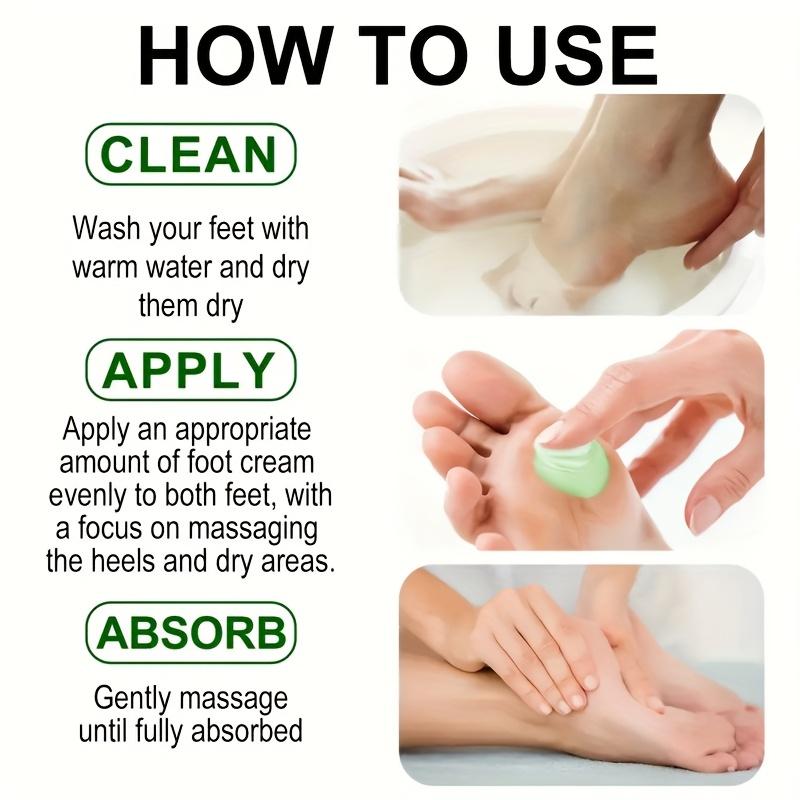 HOW TO USE

CLEAN

Wash your feet with warm water and dry them dry

APPLY

Apply an appropriate amount of foot cream evenly to both feet, with a focus on massaging the heels and dry areas.

ABSORB

Gently massage until fully absorbed