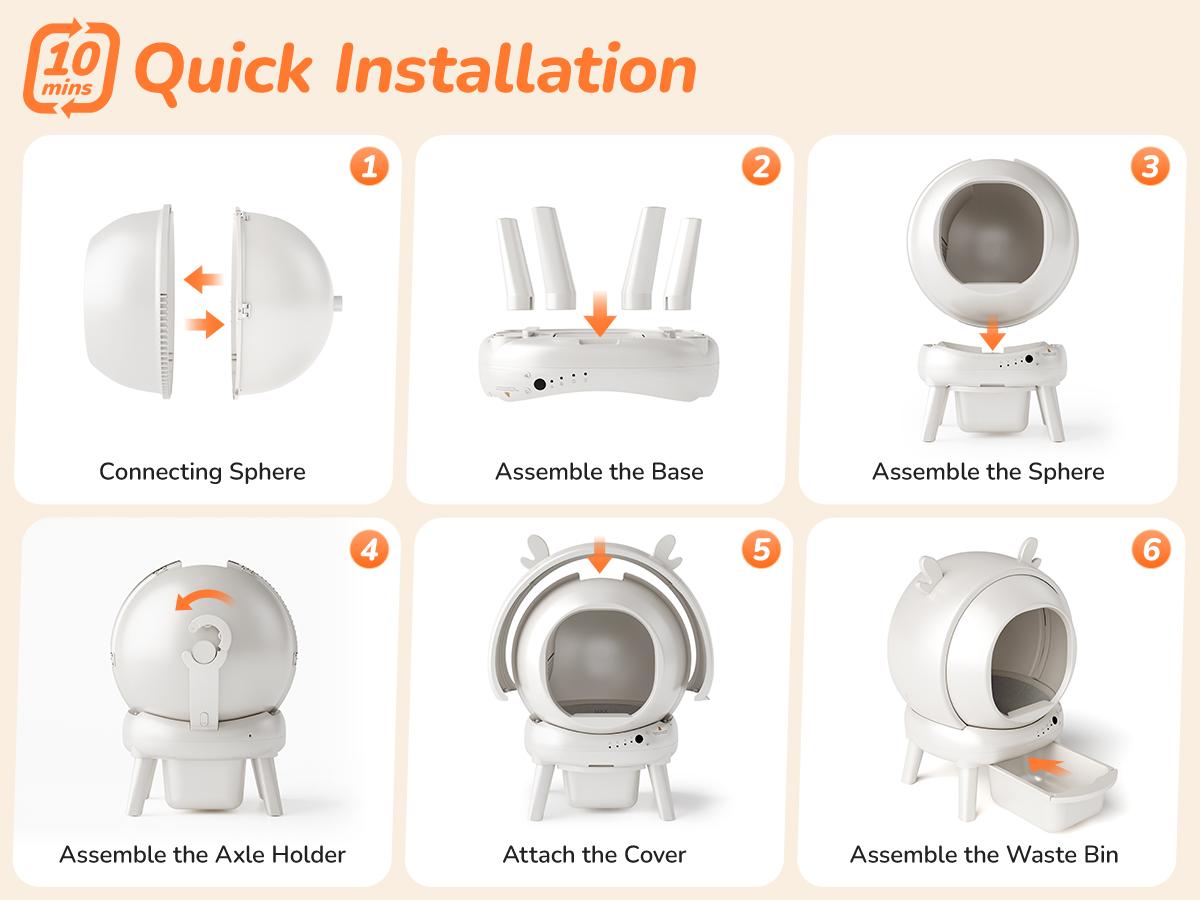 10 mins Quick Installation

1
Connecting Sphere

2
Assemble the Base

3
Assemble the Sphere

4
Assemble the Axle Holder

5
Attach the Cover

6
Assemble the Waste Bin