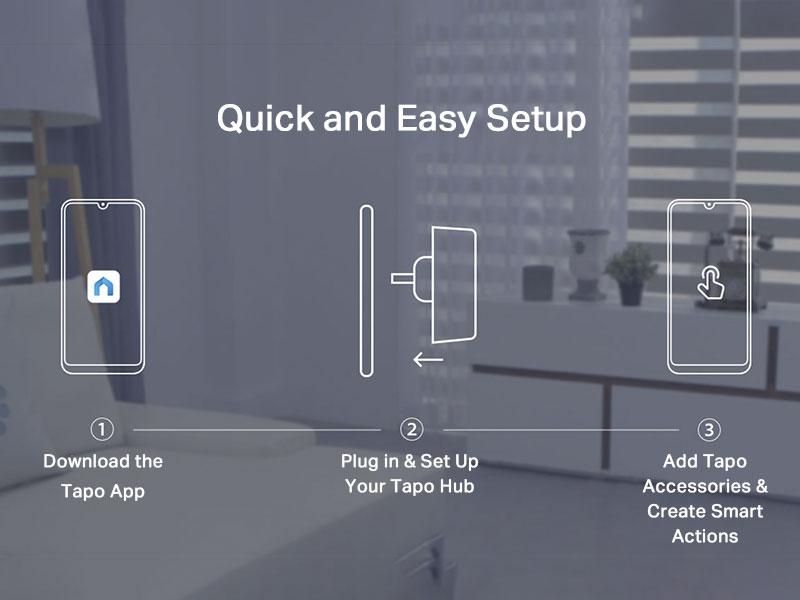 Quick and Easy Setup

①
Download the Tapo App

②
Plug in & Set Up Your Tapo Hub

③
Add Tapo Accessories & Create Smart Actions