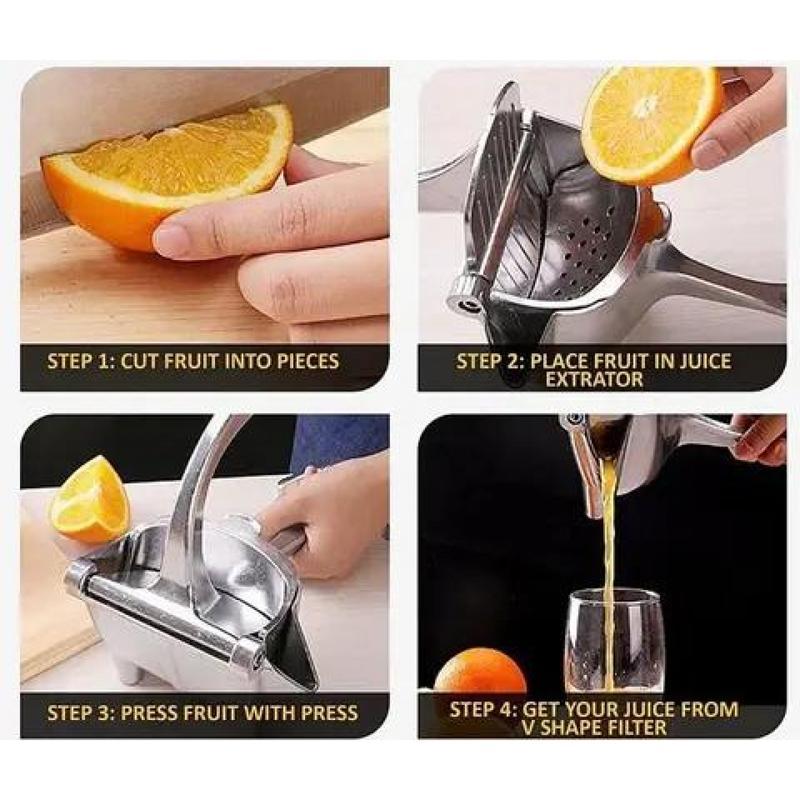 STEP 1: CUT FRUIT INTO PIECES

STEP 2: PLACE FRUIT IN JUICE EXTRATOR

STEP 3: PRESS FRUIT WITH PRESS

STEP 4: GET YOUR JUICE FROM V SHAPE FILTER