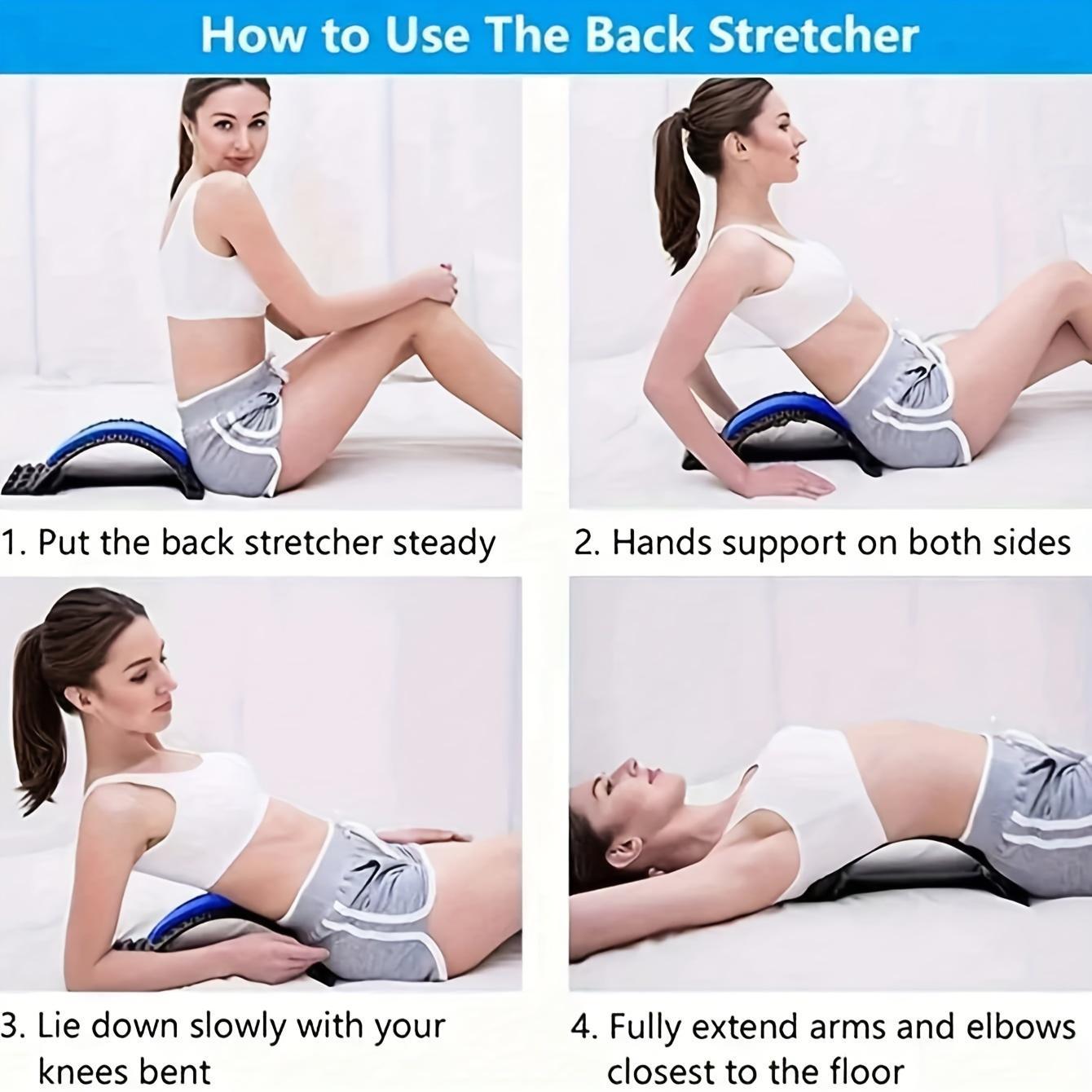 How to Use The Back Stretcher

1. Put the back stretcher steady

2. Hands support on both sides

3. Lie down slowly with your knees bent

4. Fully extend arms and elbows closest to the floor