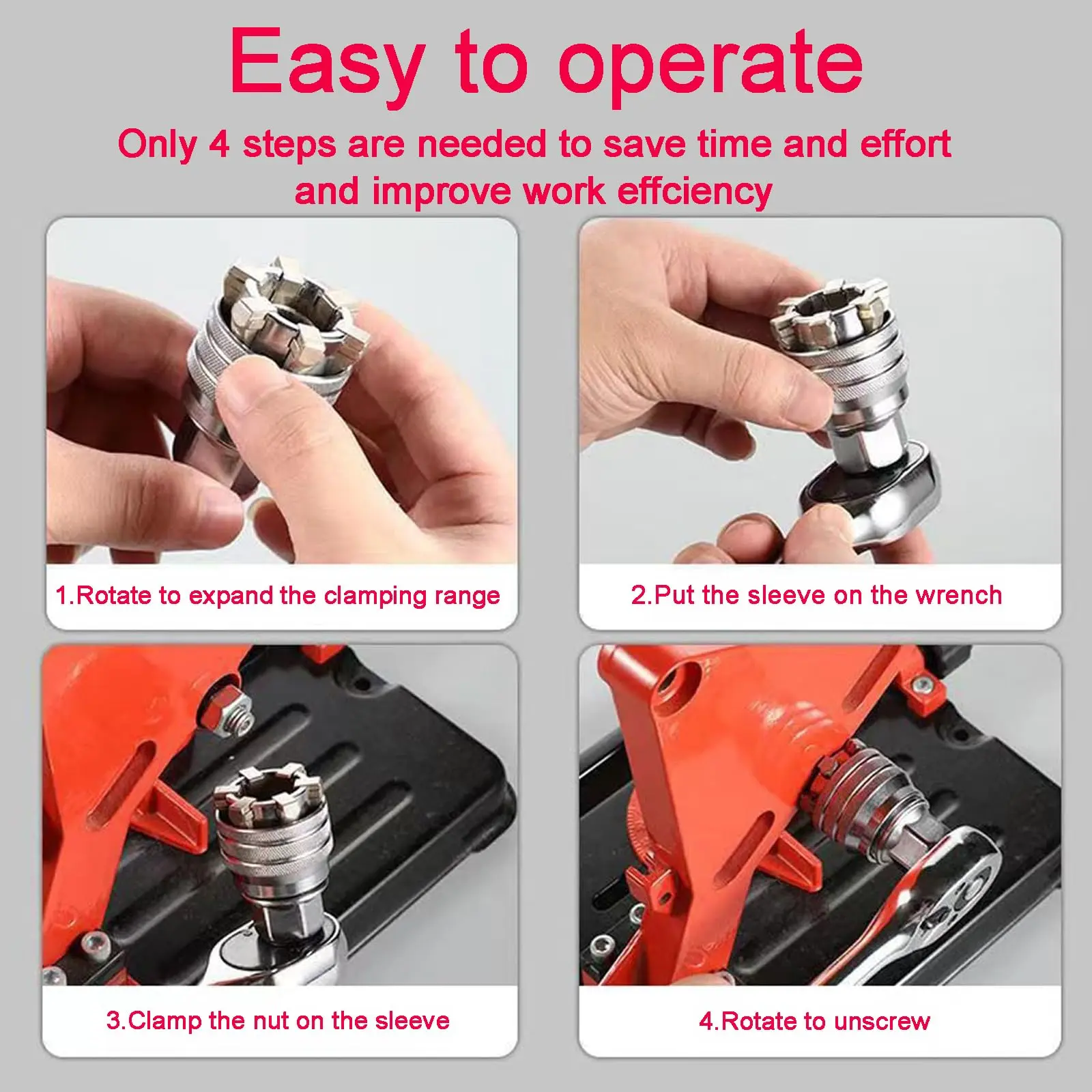 Easy to operate

Only 4 steps are needed to save time and effort and improve work effciency

1.Rotate to expand the clamping range

2.Put the sleeve on the wrench

3.Clamp the nut on the sleeve

4.Rotate to unscrew