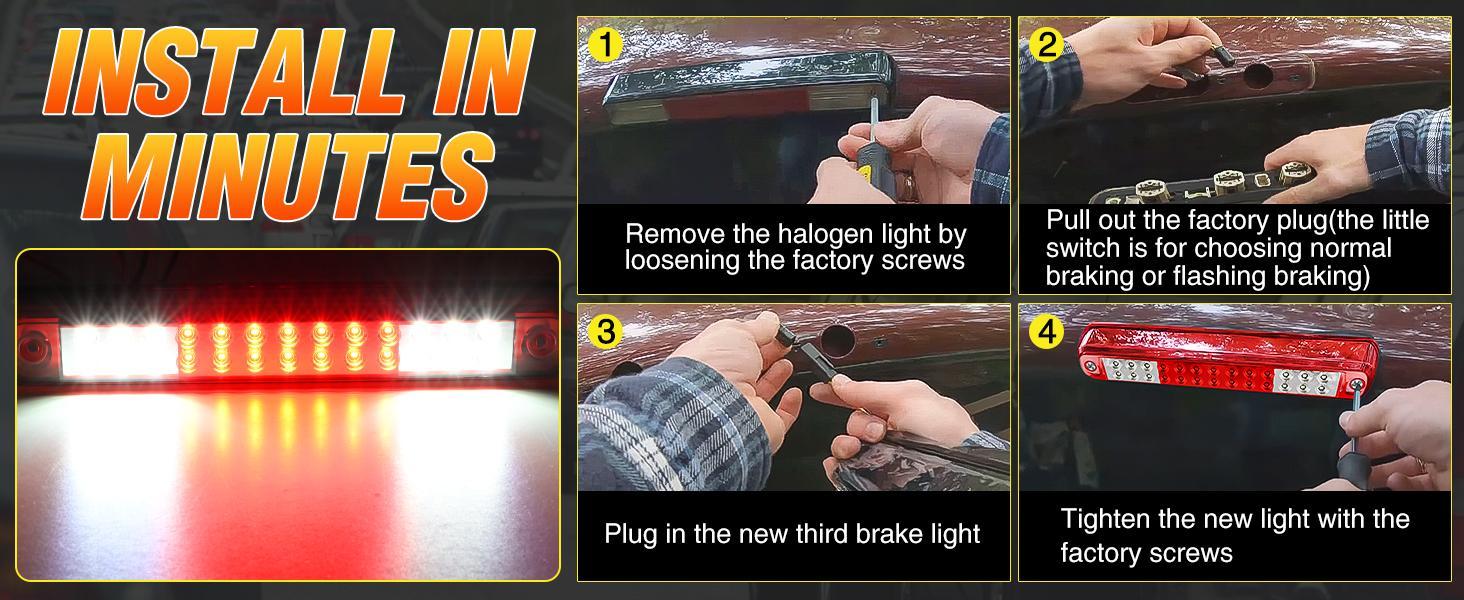 INSTALL IN MINUTES

1

Remove the halogen light by loosening the factory screws

2

Pull out the factory plug(the little switch is for choosing normal braking or flashing braking)

3

Plug in the new third brake light

4

Tighten the new light with the factory screws