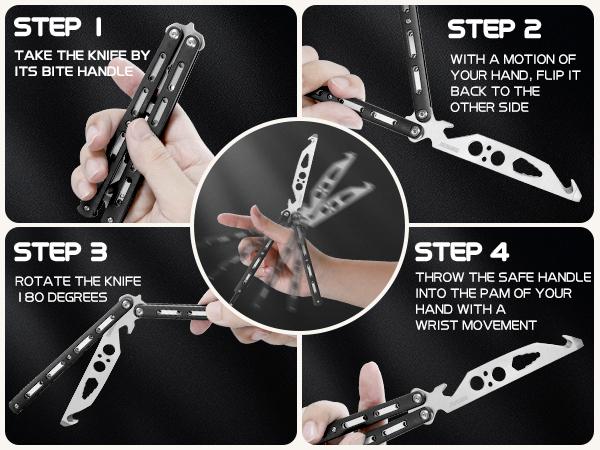 STEP 1

TAKE THE KNIFE BY ITS BITE HANDLE

STEP 2

WITH A MOTION OF YOUR HAND, FLIP IT BACK TO THE OTHER SIDE

STEP 3

ROTATE THE KNIFE 180 DEGREES

STEP 4

THROW THE SAFE HANDLE INTO THE PAM OF YOUR HAND WITH A WRIST MOVEMENT