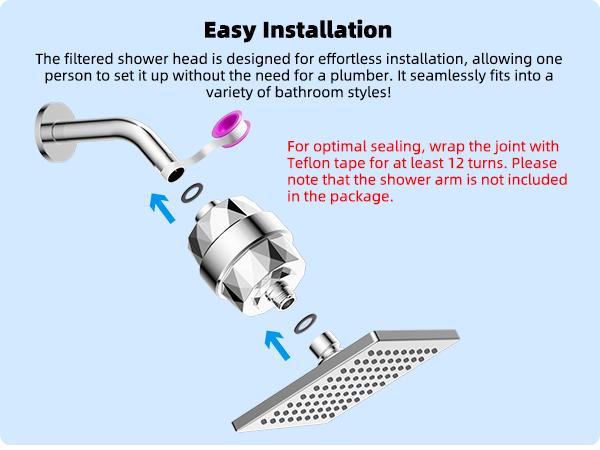 Easy Installation

The filtered shower head is designed for effortless installation, allowing one person to set it up without the need for a plumber. It seamlessly fits into a variety of bathroom styles!

For optimal sealing, wrap the joint with Teflon tape for at least 12 turns. Please note that the shower arm is not included in the package.