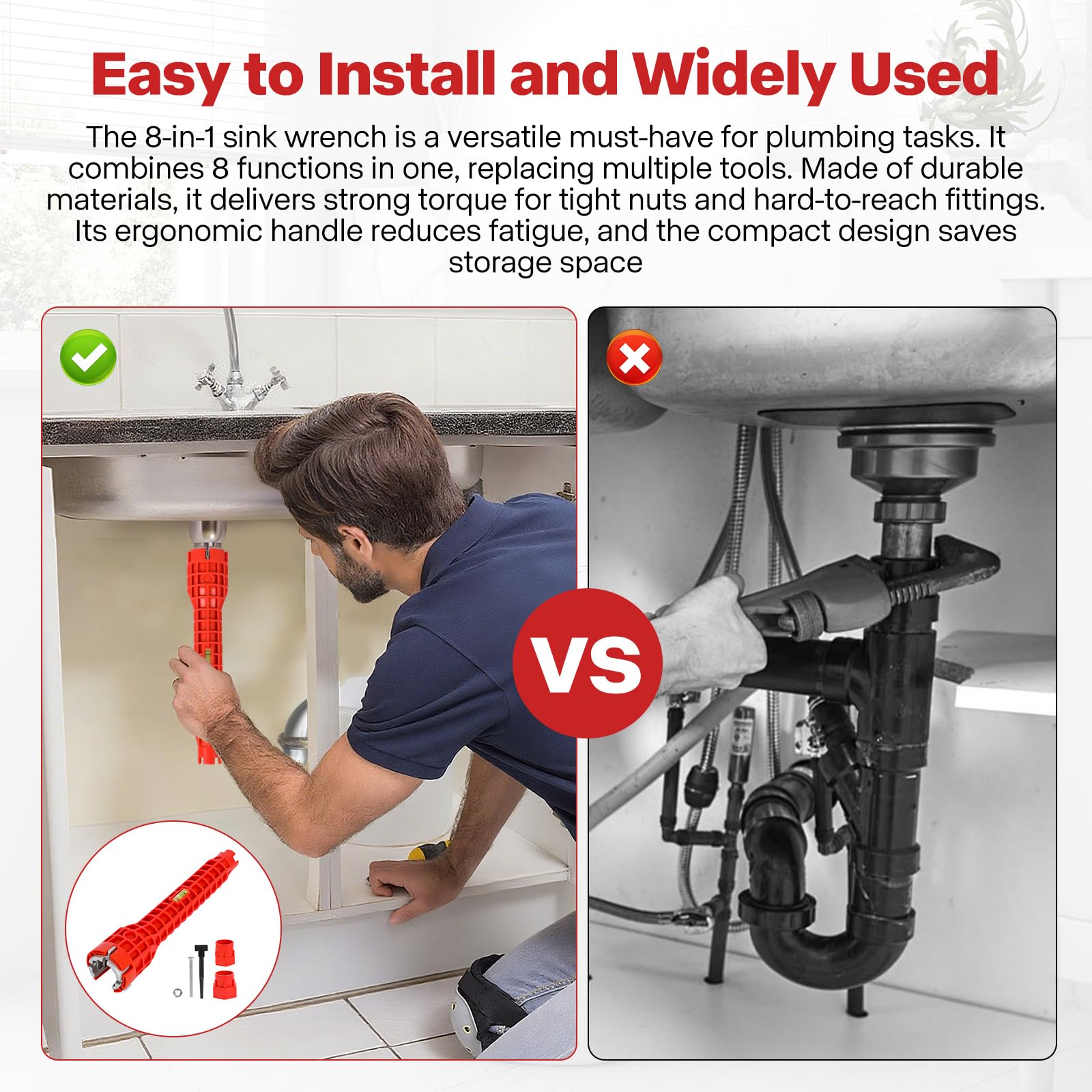 Easy to Install and Widely Used

The 8-in-1 sink wrench is a versatile must-have for plumbing tasks. It combines 8 functions in one, replacing multiple tools. Made of durable materials, it delivers strong torque for tight nuts and hard-to-reach fittings. Its ergonomic handle reduces fatigue, and the compact design saves storage space

VS