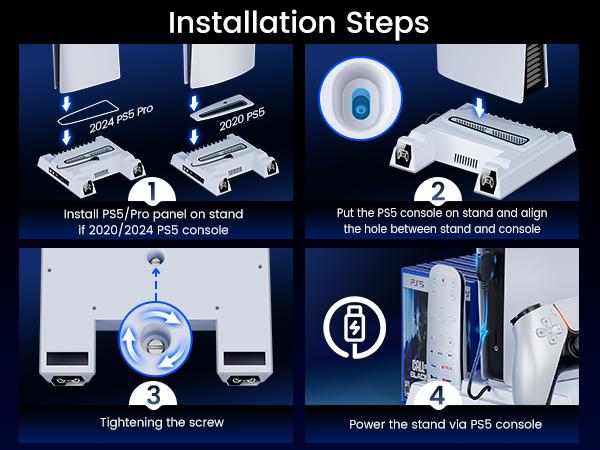 Installation Steps

2024 PS5 Pro

2020 PS5

1

Install PS5/Pro panel on stand if 2020/2024 PS5 console

2

Put the PS5 console on stand and align the hole between stand and console

3

Tightening the screw

PS5

4

Power the stand via PS5 console