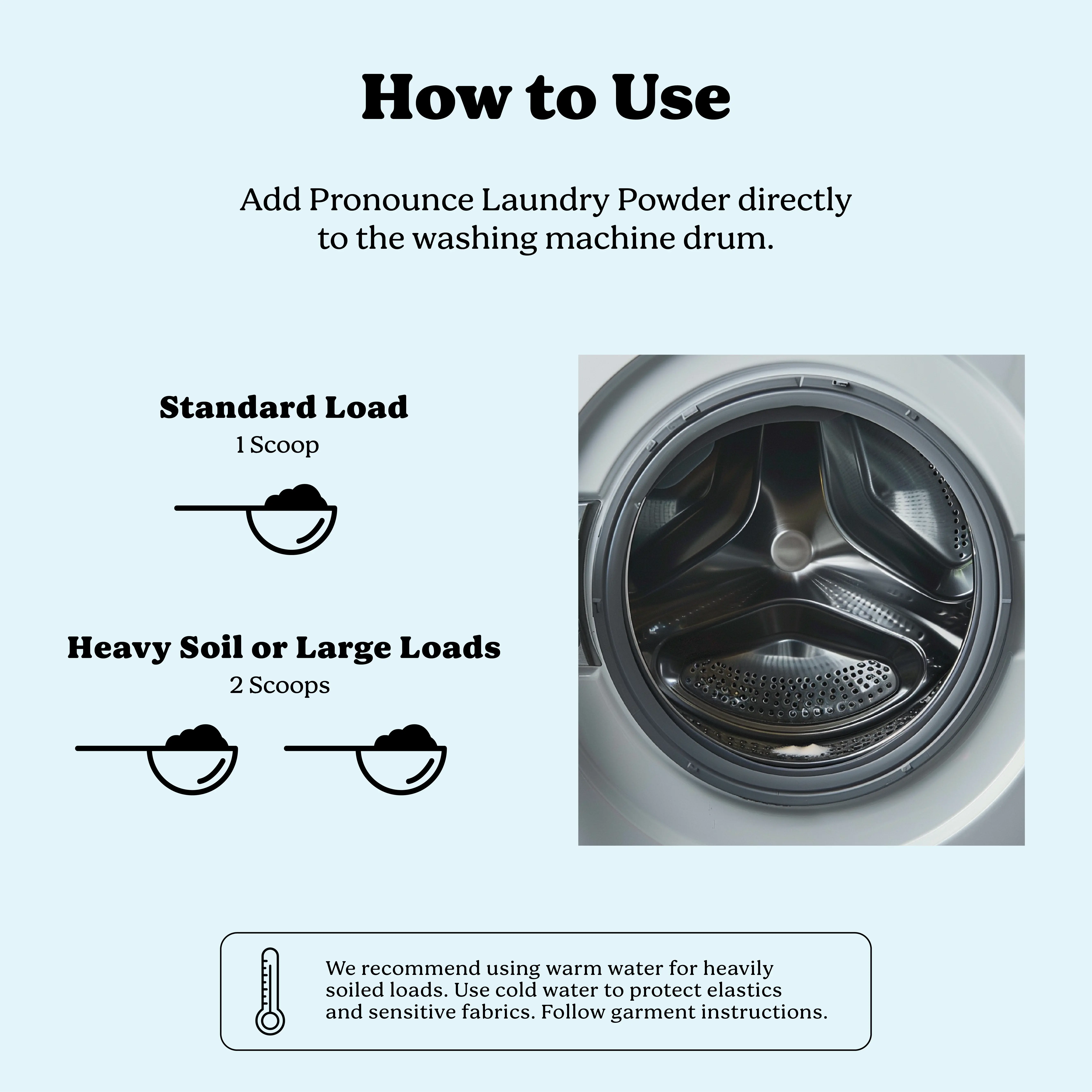 How to Use

Add Pronounce Laundry Powder directly to the washing machine drum.

Standard Load
1 Scoop

Heavy Soil or Large Loads
2 Scoops

We recommend using warm water for heavily soiled loads. Use cold water to protect elastics and sensitive fabrics. Follow garment instructions.