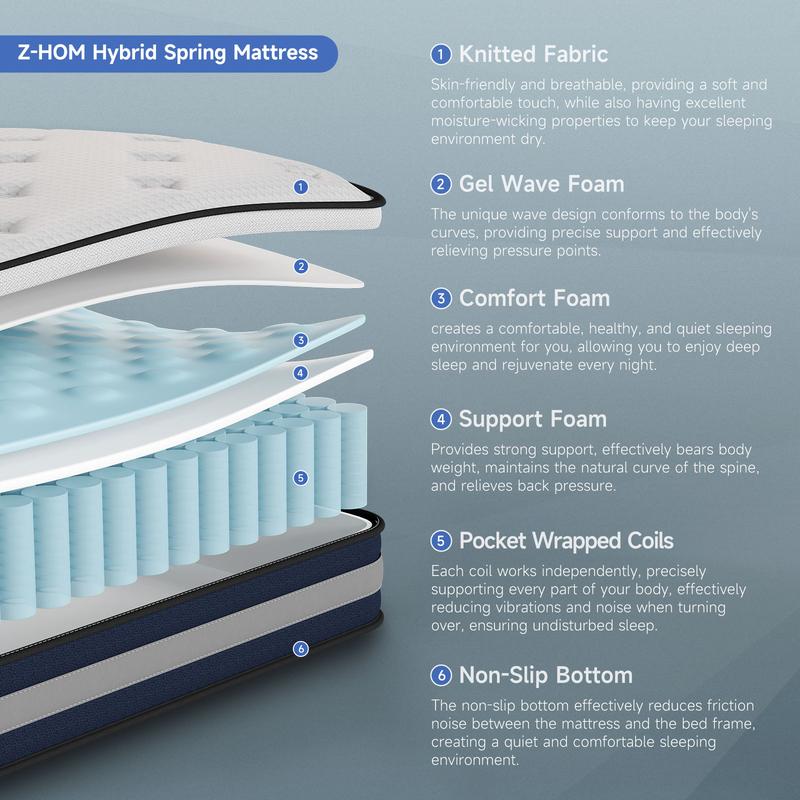 Z-HOM Hybrid Spring Mattress

1
2
3
4
5
6

1 Knitted Fabric

Skin-friendly and breathable, providing a soft and comfortable touch, while also having excellent moisture-wicking properties to keep your sleeping environment dry.

2 Gel Wave Foam

The unique wave design conforms to the body's curves, providing precise support and effectively relieving pressure points.

3 Comfort Foam

creates a comfortable, healthy, and quiet sleeping environment for you, allowing you to enjoy deep sleep and rejuvenate every night.

4 Support Foam

Provides strong support, effectively bears body weight, maintains the natural curve of the spine, and relieves back pressure.

5 Pocket Wrapped Coils

Each coil works independently, precisely supporting every part of your body, effectively reducing vibrations and noise when turning over, ensuring undisturbed sleep.

6 Non-Slip Bottom

The non-slip bottom effectively reduces friction noise between the mattress and the bed frame, creating a quiet and comfortable sleeping environment.