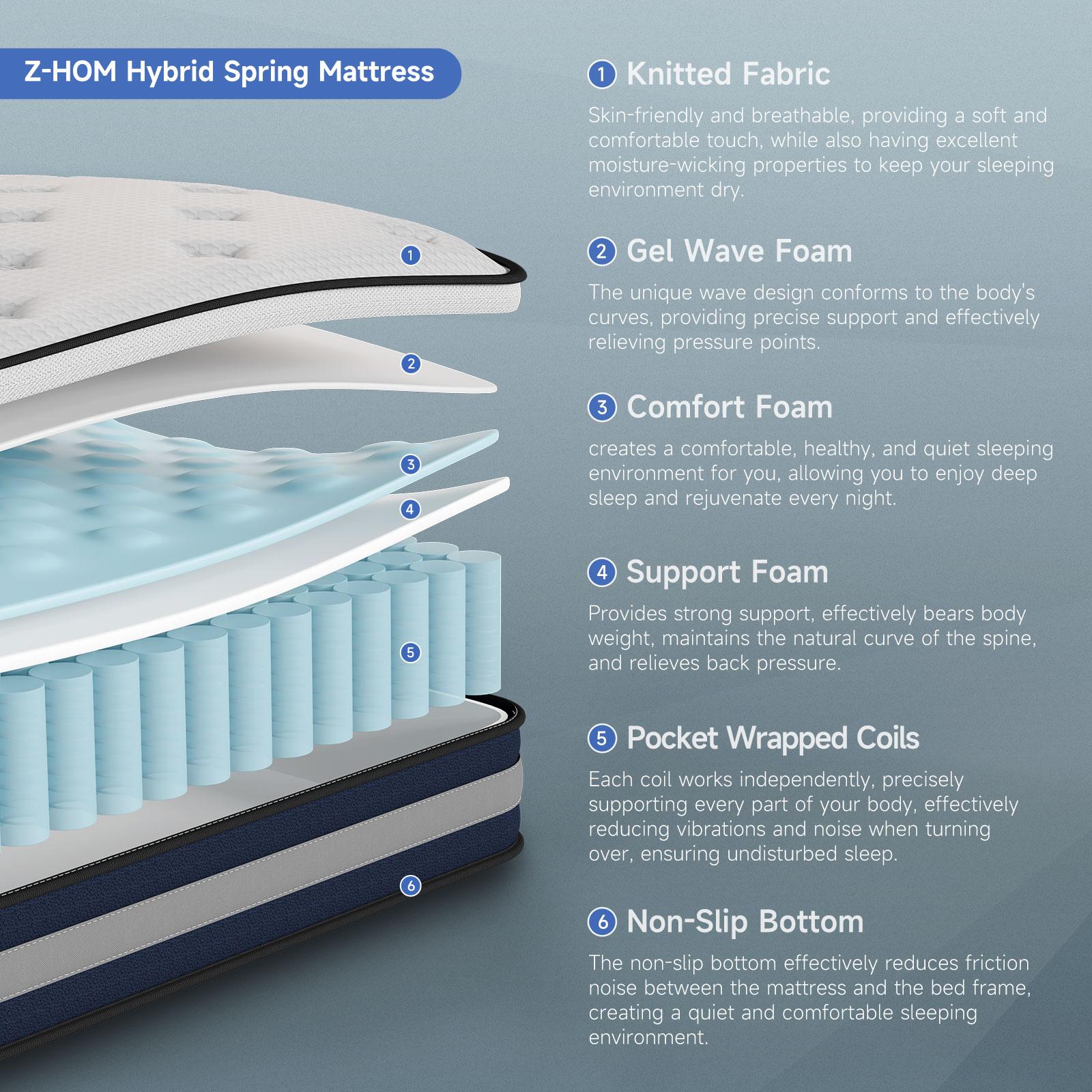 Z-HOM Hybrid Spring Mattress

1
2
3
4
5
6

1 Knitted Fabric

Skin-friendly and breathable, providing a soft and comfortable touch, while also having excellent moisture-wicking properties to keep your sleeping environment dry.

2 Gel Wave Foam

The unique wave design conforms to the body's curves, providing precise support and effectively relieving pressure points.

3 Comfort Foam

creates a comfortable, healthy, and quiet sleeping environment for you, allowing you to enjoy deep sleep and rejuvenate every night.

4 Support Foam

Provides strong support, effectively bears body weight, maintains the natural curve of the spine, and relieves back pressure.

5 Pocket Wrapped Coils

Each coil works independently, precisely supporting every part of your body, effectively reducing vibrations and noise when turning over, ensuring undisturbed sleep.

6 Non-Slip Bottom

The non-slip bottom effectively reduces friction noise between the mattress and the bed frame, creating a quiet and comfortable sleeping environment.