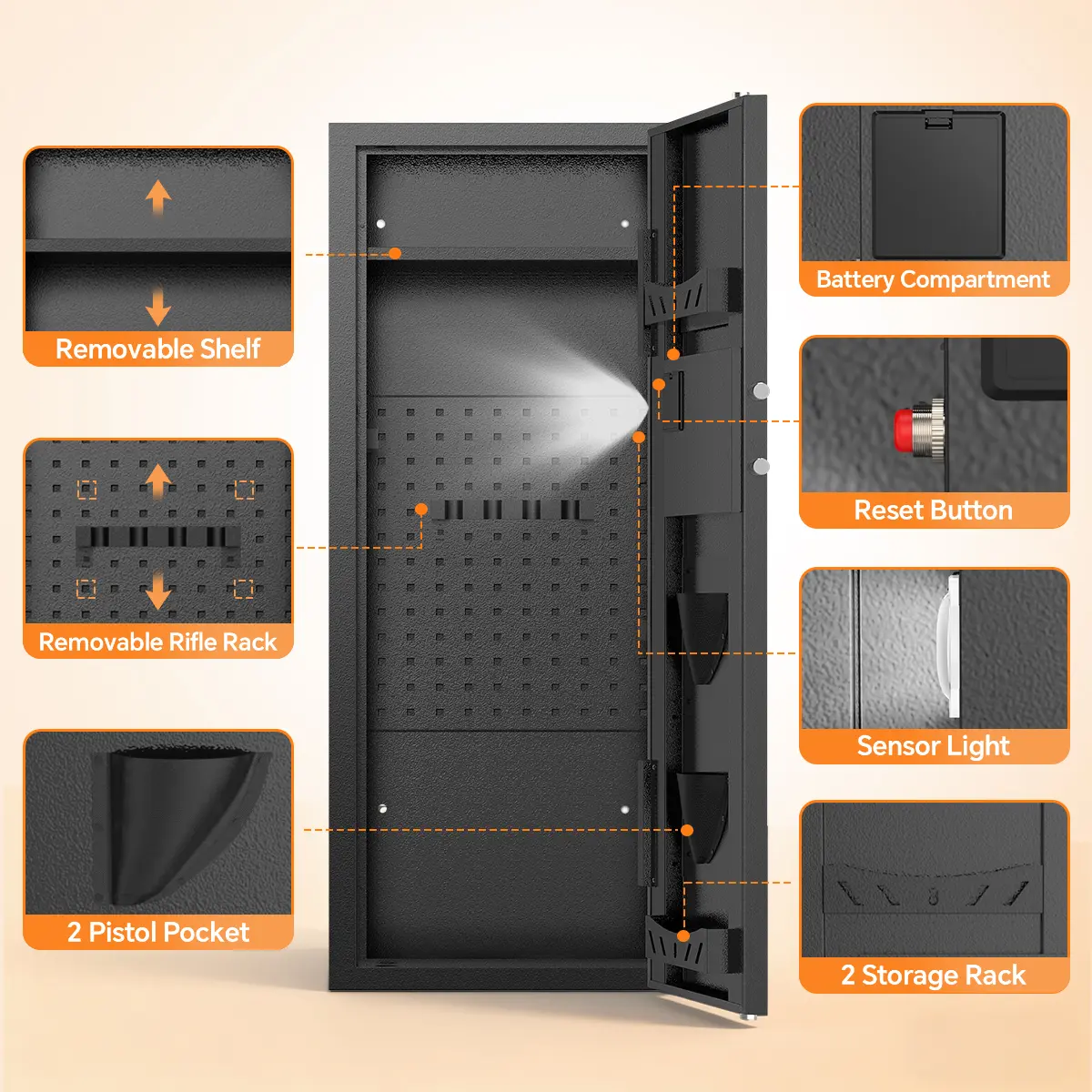 Removable Shelf

Removable Rifle Rack

2 Pistol Pocket

Battery Compartment

Reset Button

Sensor Light

2 Storage Rack