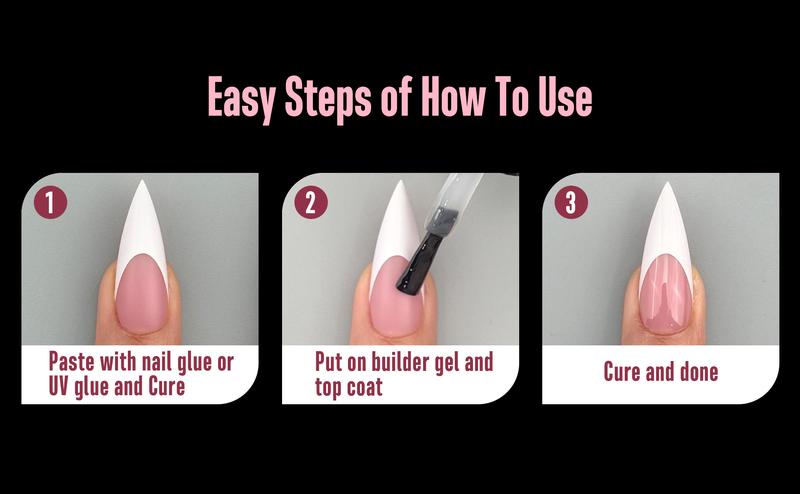 Easy Steps of How To Use

1
Paste with nail glue or UV glue and Cure

2
Put on builder gel and top coat

3
Cure and done