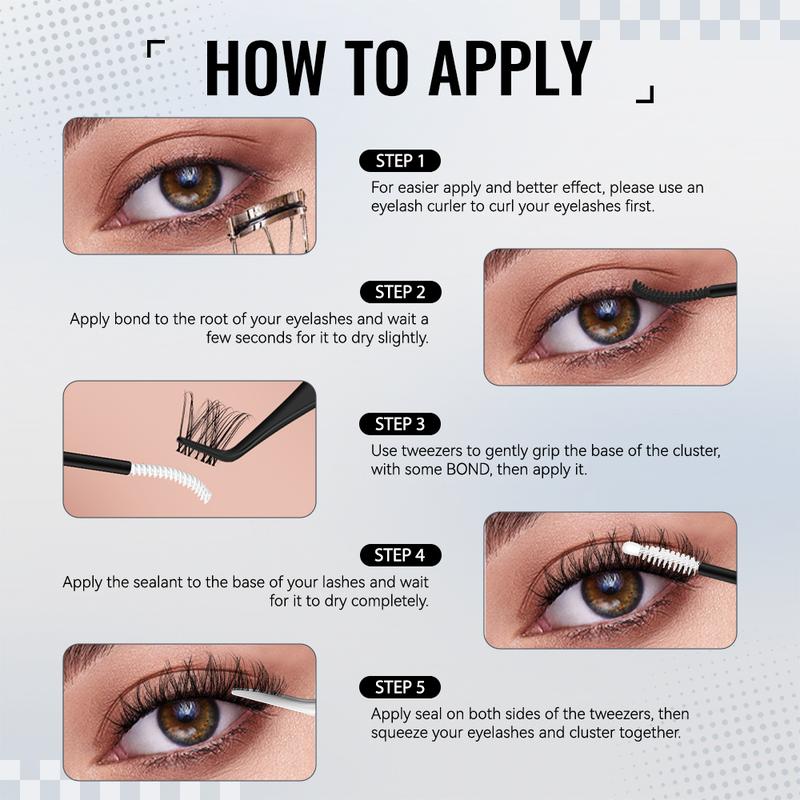 HOW TO APPLY

STEP 1
For easier apply and better effect, please use an eyelash curler to curl your eyelashes first.

STEP 2
Apply bond to the root of your eyelashes and wait a few seconds for it to dry slightly.

STEP 3
Use tweezers to gently grip the base of the cluster, with some BOND, then apply it.

STEP 4
Apply the sealant to the base of your lashes and wait for it to dry completely.

STEP 5
Apply seal on both sides of the tweezers, then squeeze your eyelashes and cluster together.