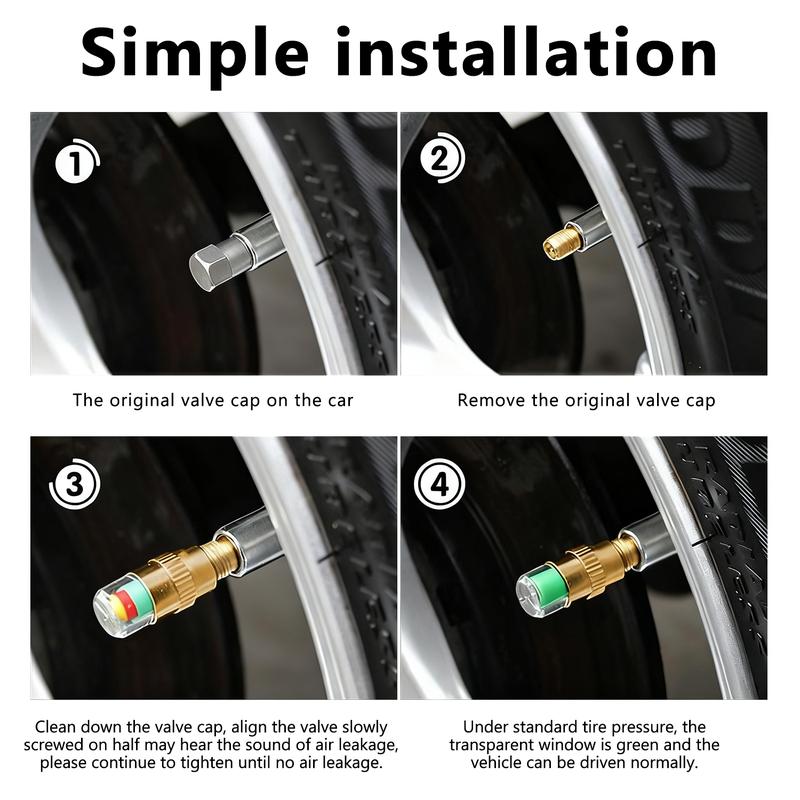 Simple installation

①

The original valve cap on the car

②

Remove the original valve cap

③

Clean down the valve cap, align the valve slowly screwed on half may hear the sound of air leakage, please continue to tighten until no air leakage.

④

Under standard tire pressure, the transparent window is green and the vehicle can be driven normally.