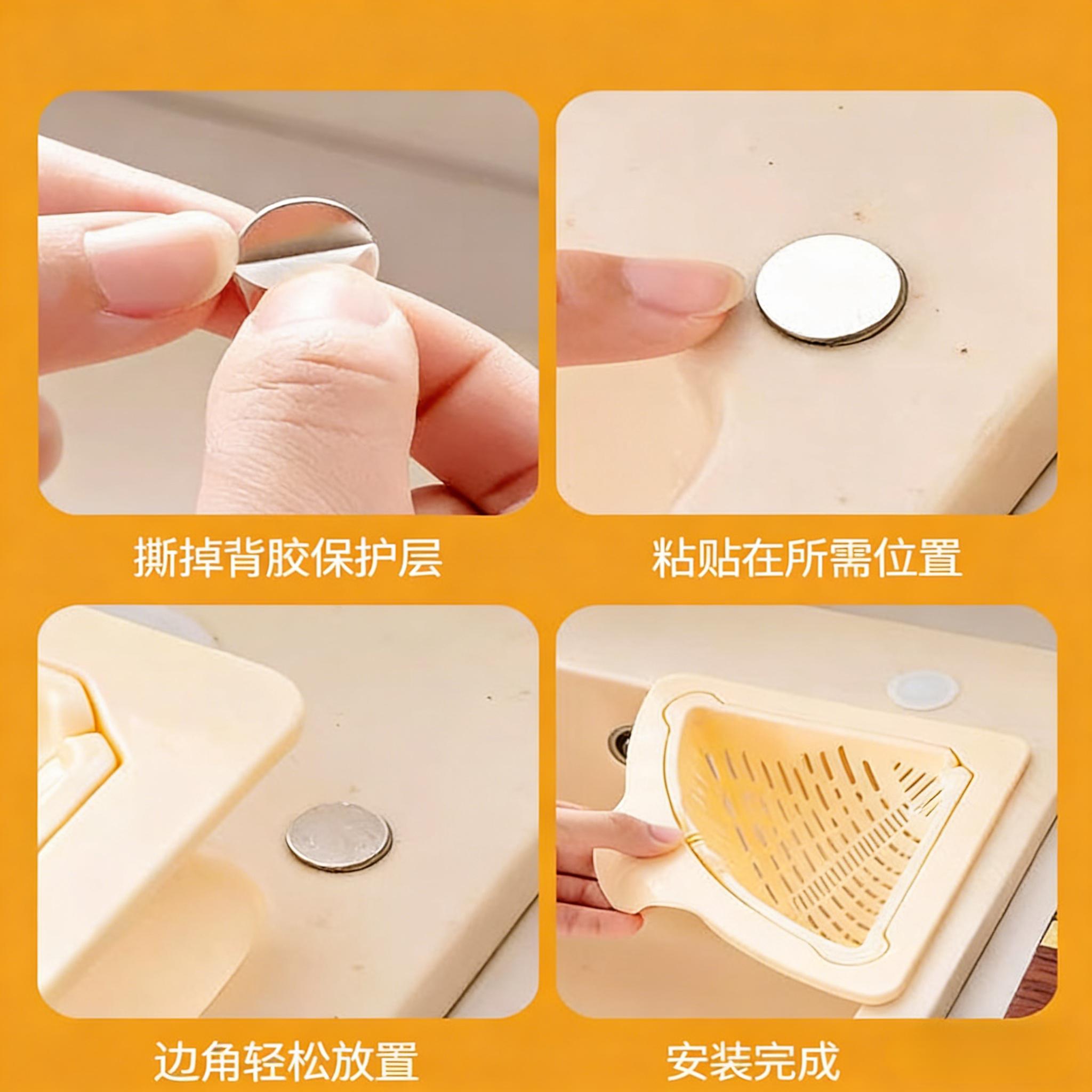 撕掉背胶保护层

粘贴在所需位置

边角轻松放置

安装完成