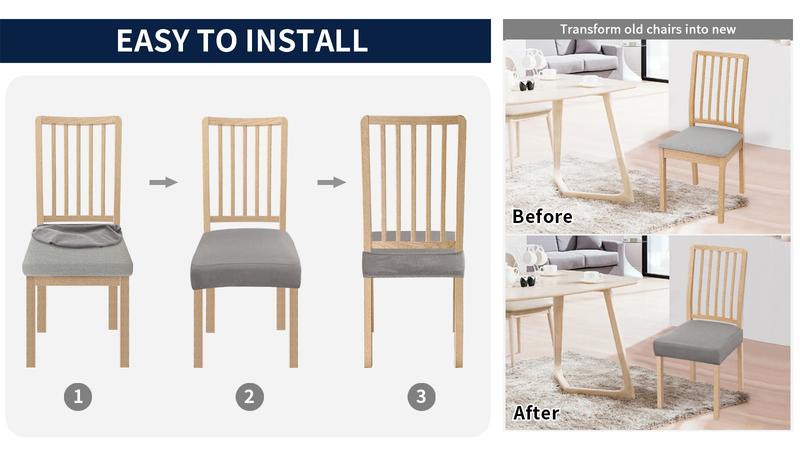 EASY TO INSTALL

1

2

3

Transform old chairs into new

Before

After