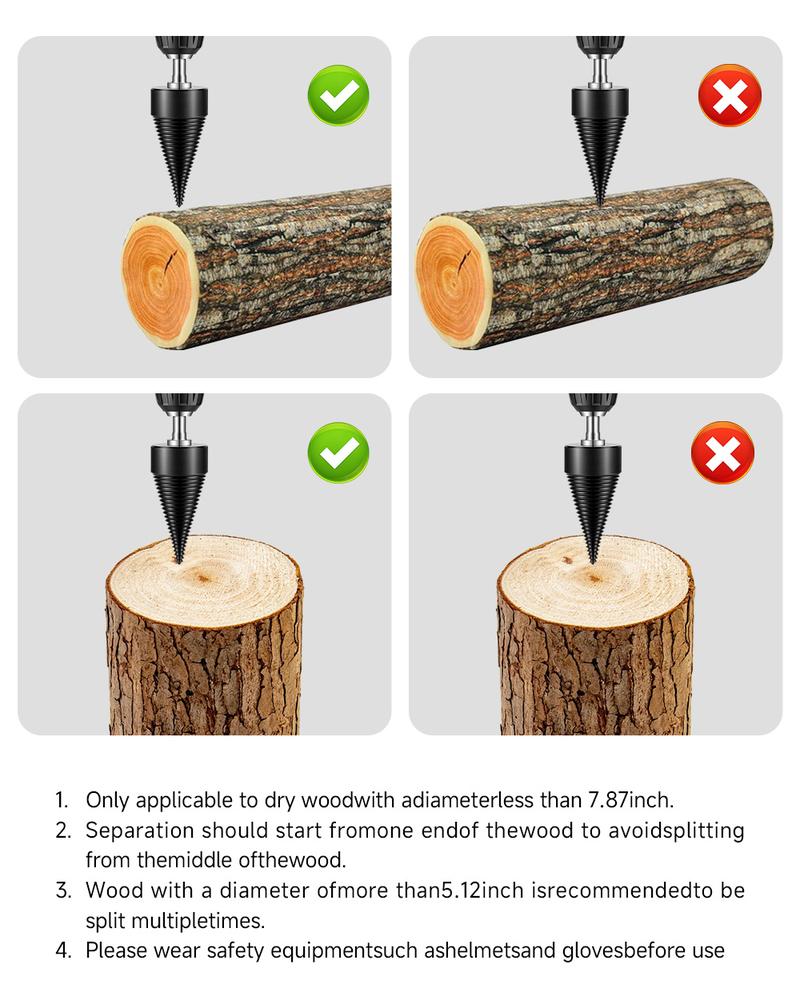 1. Only applicable to dry woodwith adiameterless than 7.87inch.
2. Separation should start fromone endof thewood to avoidsplitting from themiddle ofthewood.
3. Wood with a diameter ofmore than5.12inch isrecommendedto be split multipletimes.
4. Please wear safety equipmentsuch ashelmetsand glovesbefore use