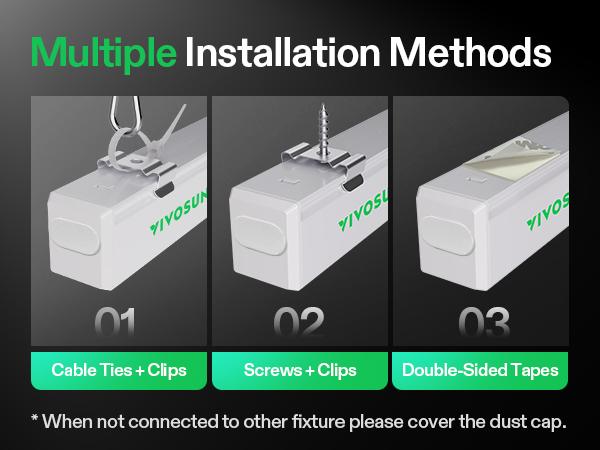 Multiple Installation Methods

VIVOSUN

01

Cable Ties + Clips

VIVOSUN

02

Screws + Clips

VIVOS

03

Double-Sided Tapes

* When not connected to other fixture please cover the dust cap.