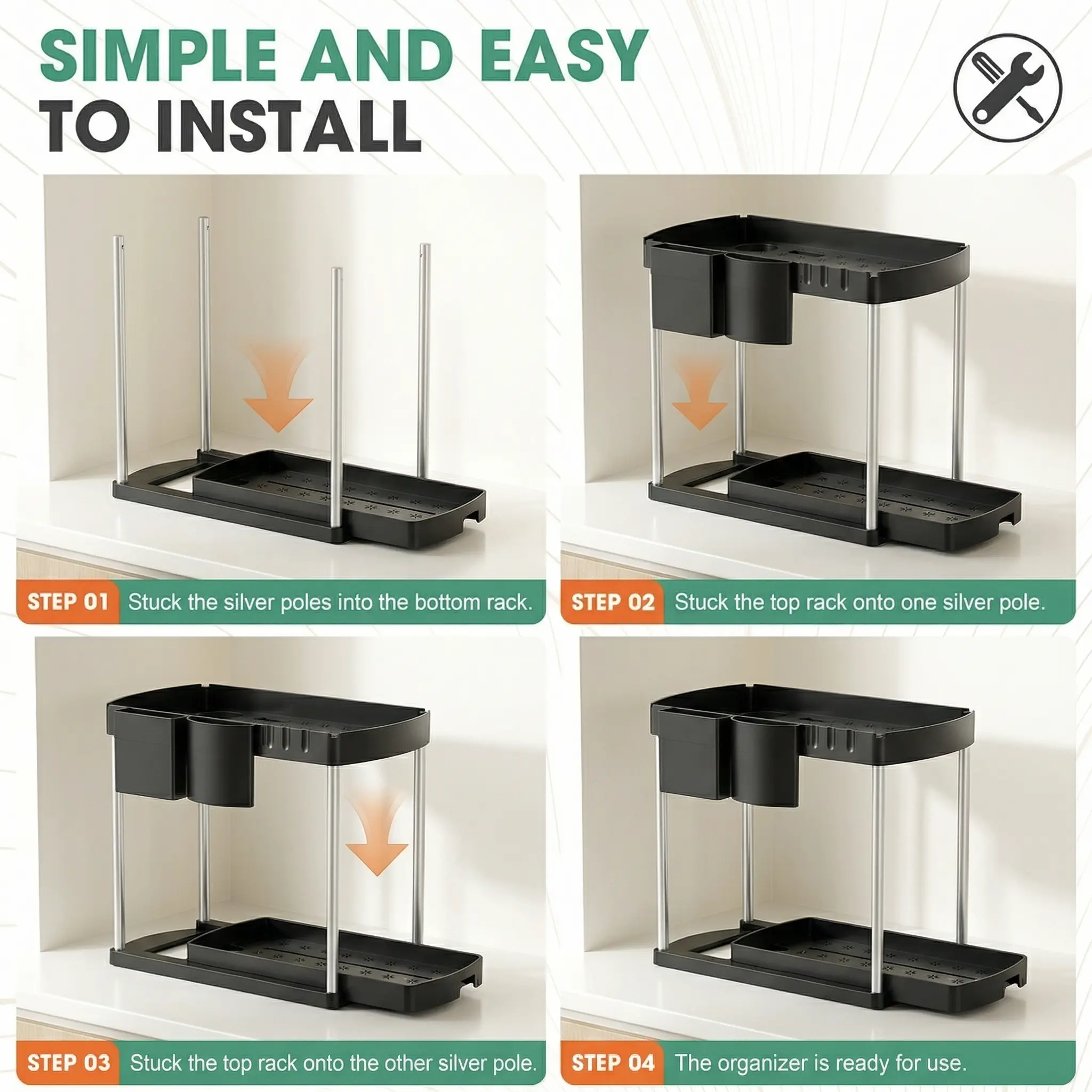 SIMPLE AND EASY TO INSTALL

STEP 01 Stuck the silver poles into the bottom rack.

STEP 02 Stuck the top rack onto one silver pole.

STEP 03 Stuck the top rack onto the other silver pole.

STEP 04 The organizer is ready for use.