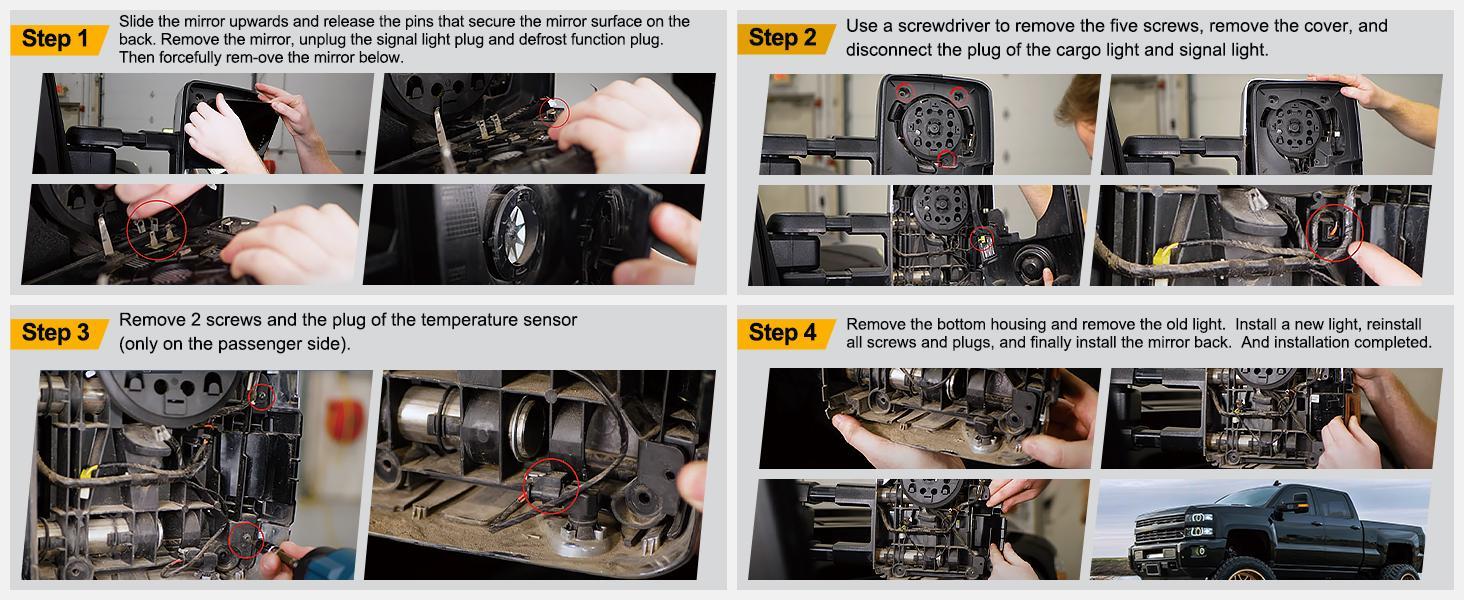 Step 1
Slide the mirror upwards and release the pins that secure the mirror surface on the back. Remove the mirror, unplug the signal light plug and defrost function plug. Then forcefully rem-ove the mirror below.

Step 2
Use a screwdriver to remove the five screws, remove the cover, and disconnect the plug of the cargo light and signal light.

Step 3
Remove 2 screws and the plug of the temperature sensor (only on the passenger side).

Step 4
Remove the bottom housing and remove the old light. Install a new light, reinstall all screws and plugs, and finally install the mirror back. And installation completed.