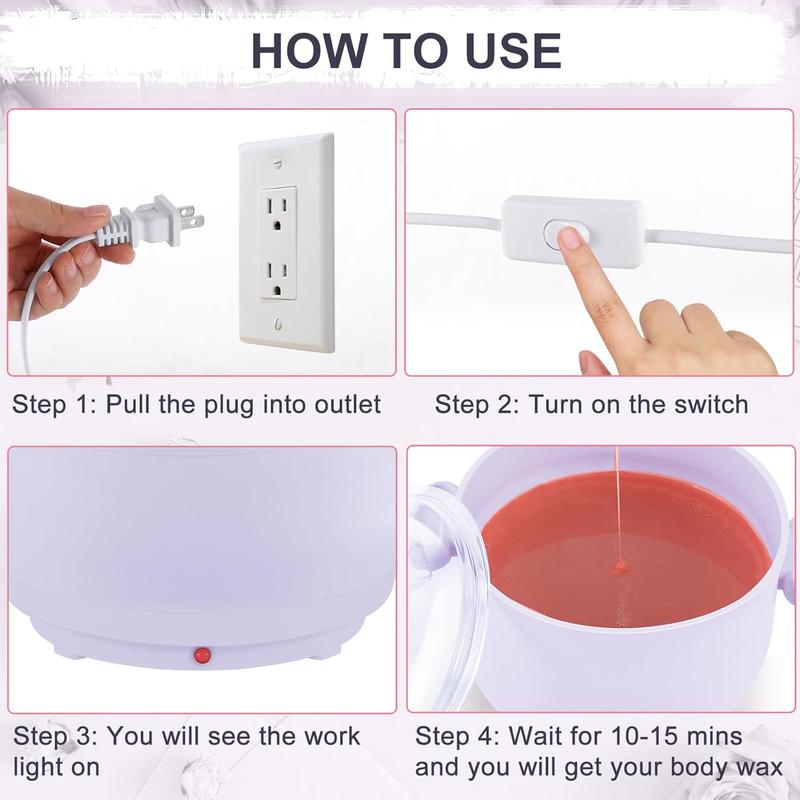 HOW TO USE

Step 1: Pull the plug into outlet

Step 2: Turn on the switch

Step 3: You will see the work light on

Step 4: Wait for 10-15 mins and you will get your body wax